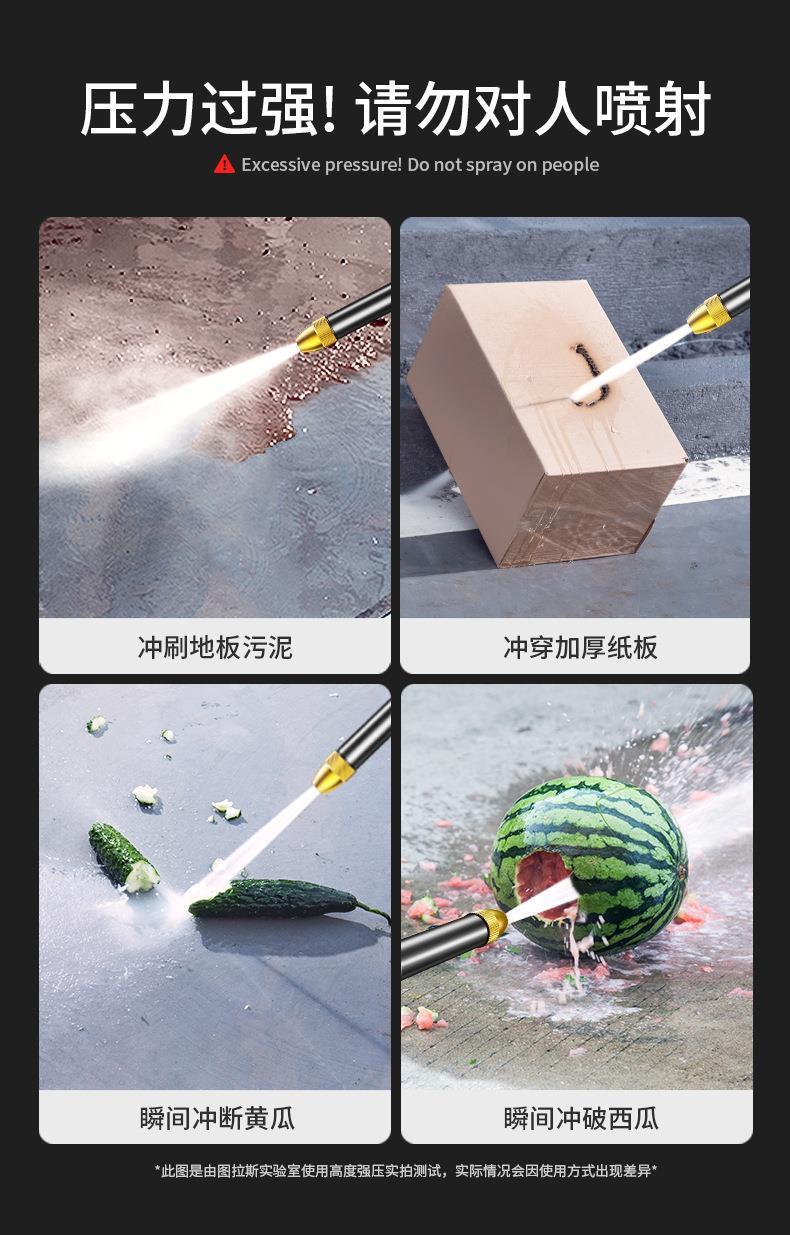 压力过强! 请勿对人喷射

Excessive pressure! Do not spray on people

冲刷地板污泥

冲穿加厚纸板

瞬间冲断黄瓜

瞬间冲破西瓜

*此图是由图拉斯实验室使用高度强压实拍测试，实际情况会因使用方式出现差异*