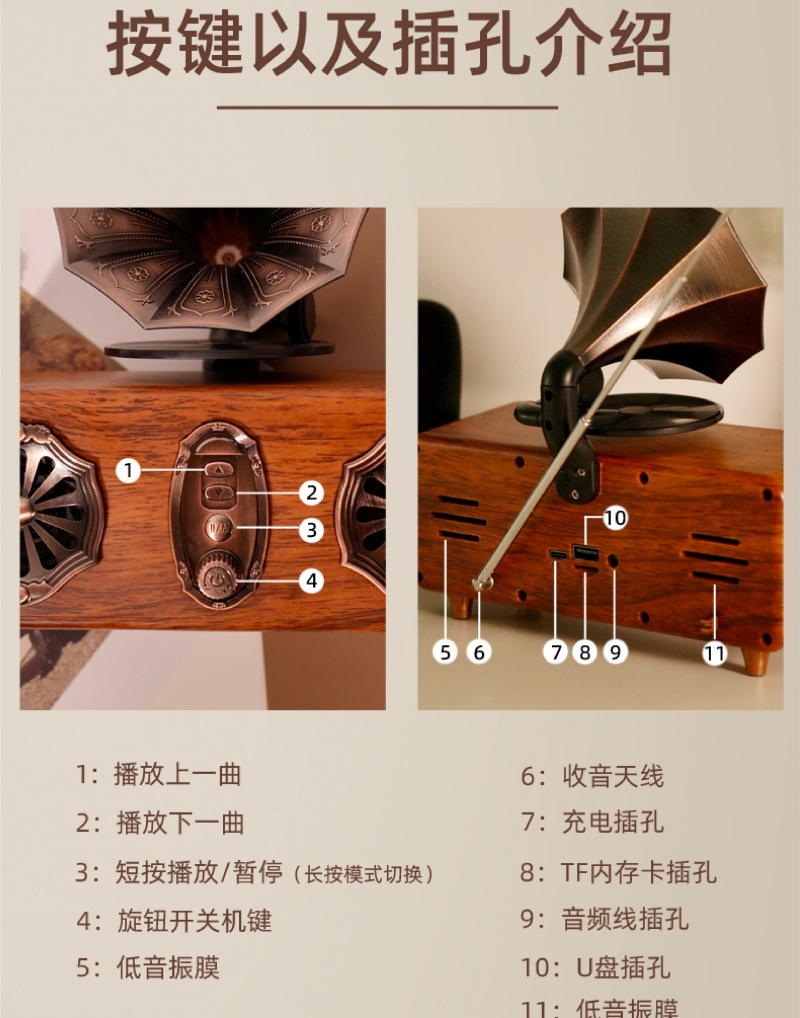 按键以及插孔介绍

1
2
3
4

10
5 6 7 8 9 11

1：播放上一曲
2：播放下一曲
3：短按播放/暂停（长按模式切换）
4：旋钮开关机键
5：低音振膜

6：收音天线
7：充电插孔
8：TF内存卡插孔
9：音频线插孔
10：U盘插孔
11：低音振膜