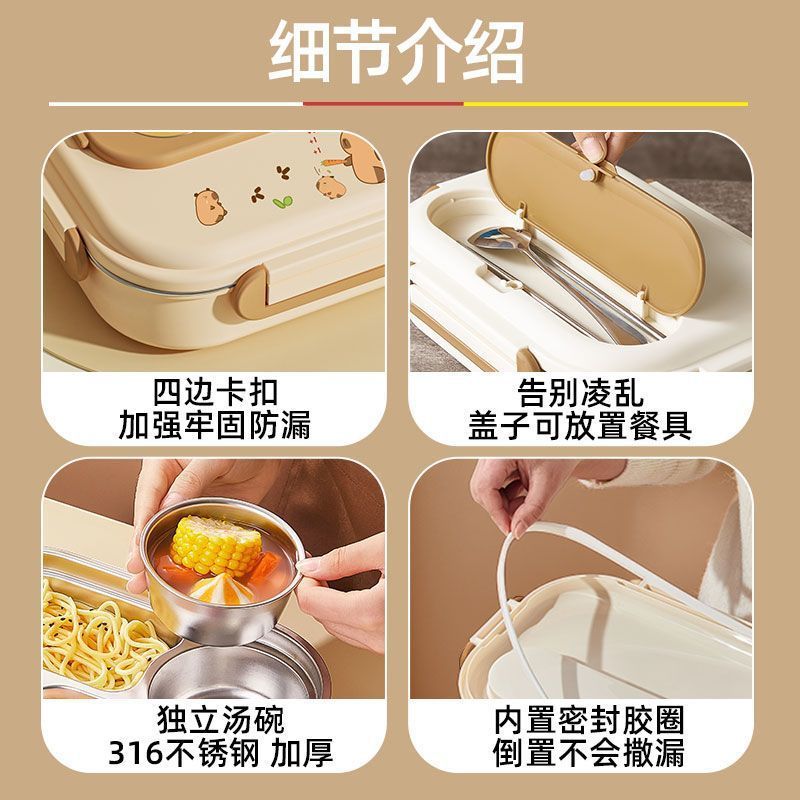 细节介绍

四边卡扣
加强牢固防漏

告别凌乱
盖子可放置餐具

独立汤碗
316不锈钢 加厚

内置密封胶圈
倒置不会撒漏