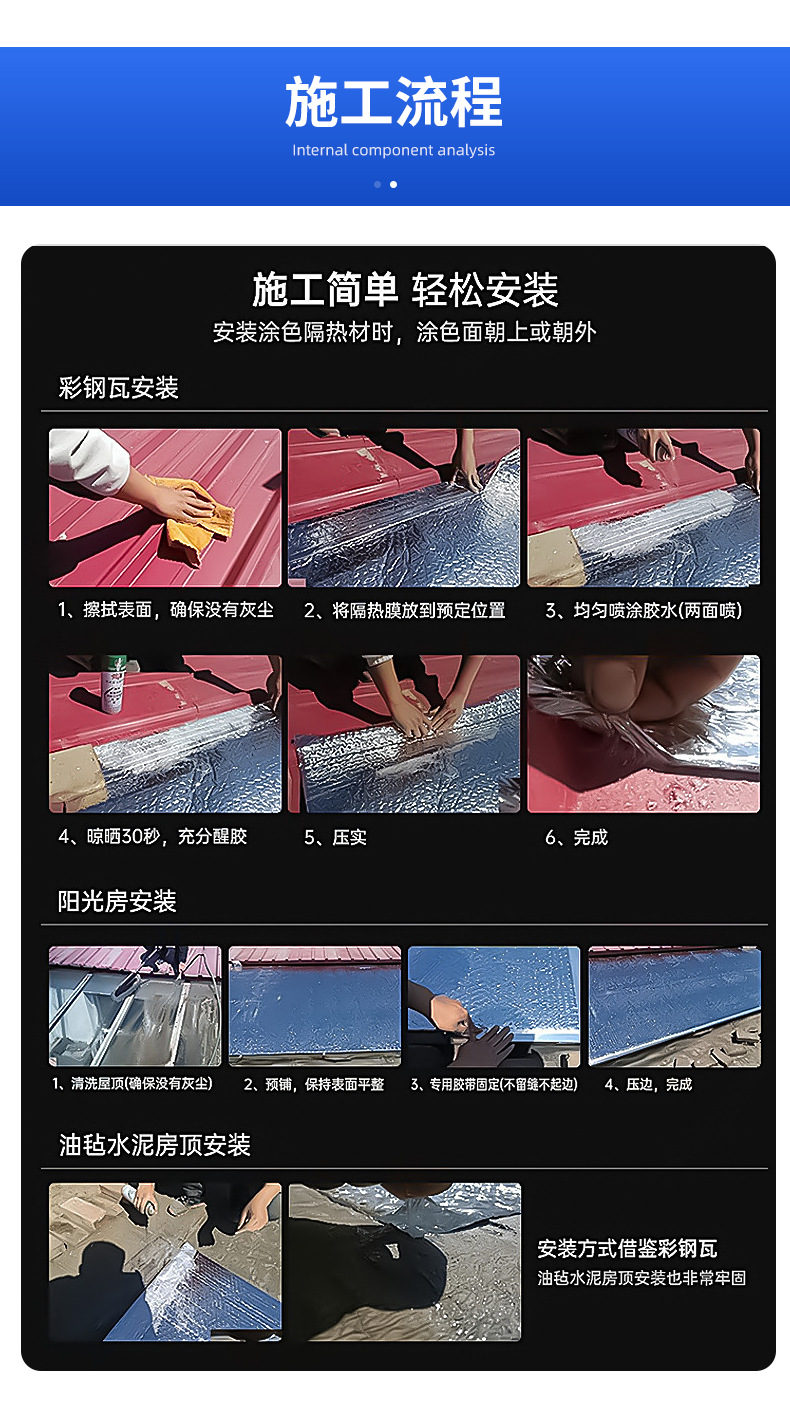 施工流程

Internal component analysis

施工简单 轻松安装

安装涂色隔热材时，涂色面朝上或朝外

彩钢瓦安装

1、擦拭表面，确保没有灰尘

2、将隔热膜放到预定位置

3、均匀喷涂胶水(两面喷)

4、晾晒30秒，充分醒胶

5、压实

6、完成

阳光房安装

1、清洗屋顶(确保没有灰尘)

2、预铺，保持表面平整

3、专用胶带固定(不留缝不起边)

4、压边，完成

油毡水泥房顶安装

安装方式借鉴彩钢瓦

油毡水泥房顶安装也非常牢固