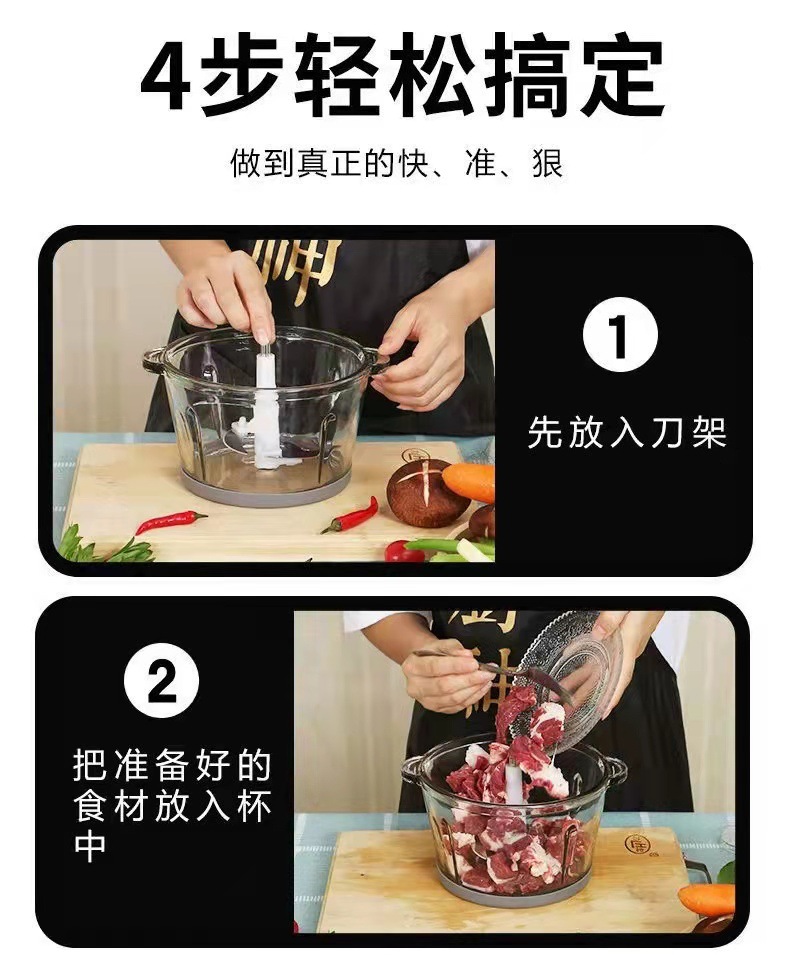 4步轻松搞定

做到真正的快、准、狠

1

先放入刀架

2

把准备好的食材放入杯中