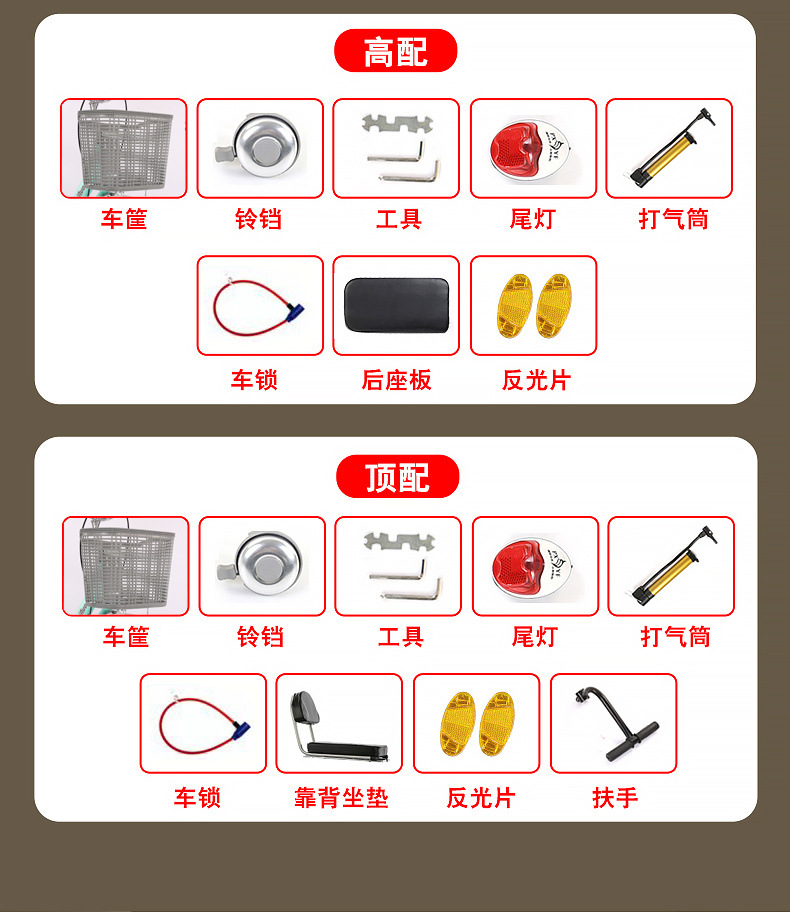 高配

车筐 铃铛 工具 尾灯 打气筒

车锁 后座板 反光片

顶配

车筐 铃铛 工具 尾灯 打气筒

车锁 靠背坐垫 反光片 扶手