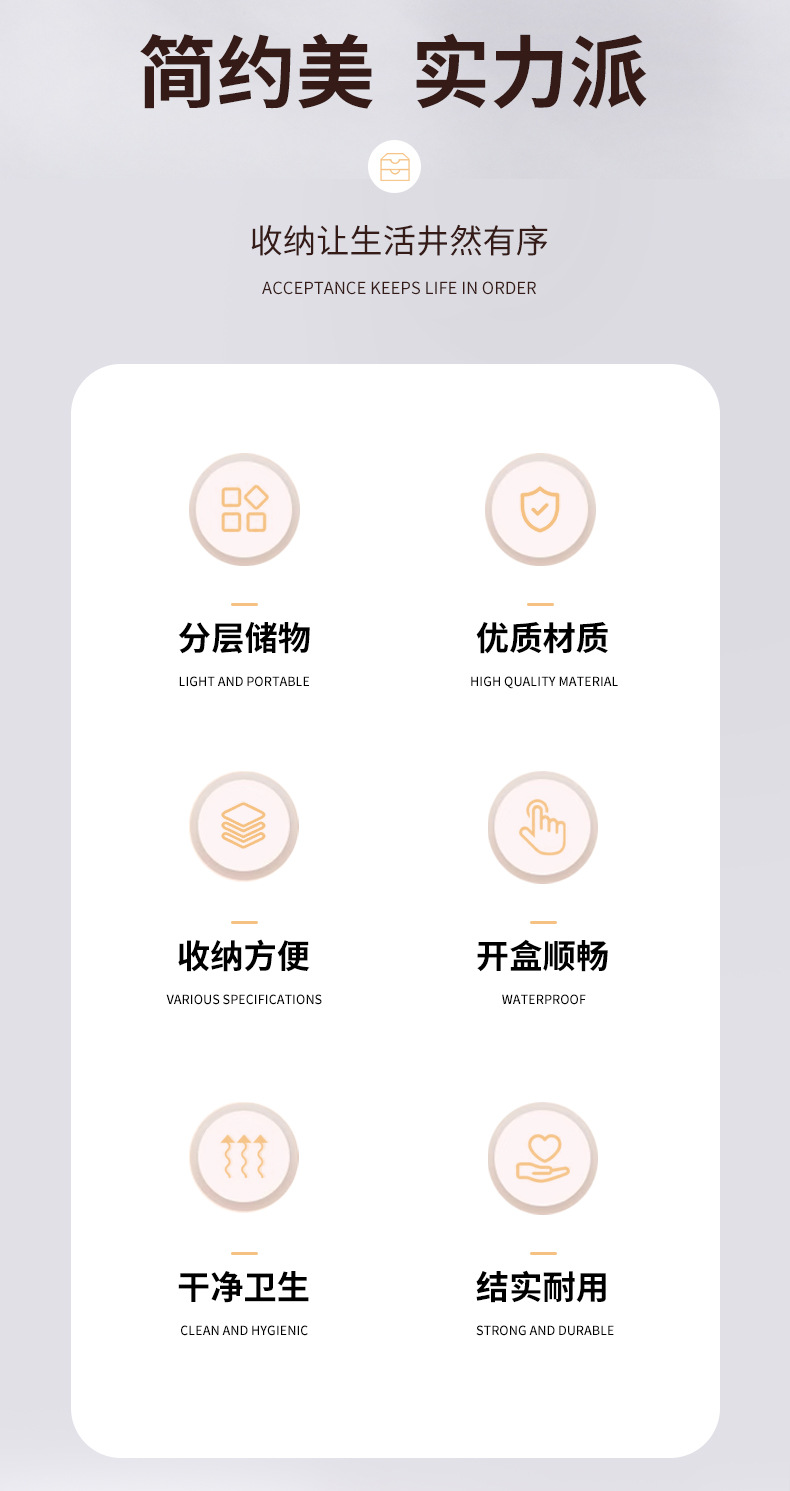 简约美 实力派

收纳让生活井然有序

ACCEPTANCE KEEPS LIFE IN ORDER

分层储物

LIGHT AND PORTABLE

优质材质

HIGH QUALITY MATERIAL

收纳方便

VARIOUS SPECIFICATIONS

开盒顺畅

WATERPROOF

干净卫生

CLEAN AND HYGIENIC

结实耐用

STRONG AND DURABLE