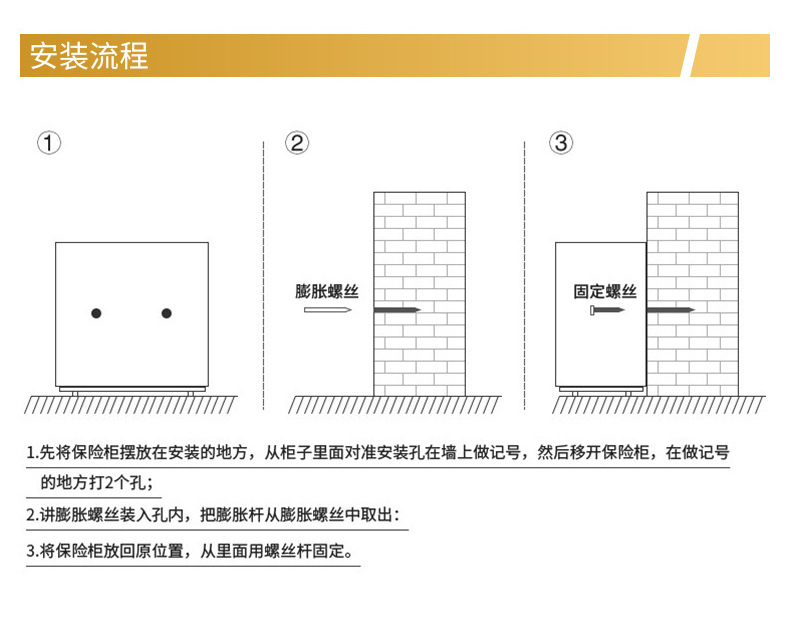 安装流程

①

②

膨胀螺丝

③

固定螺丝

1.先将保险柜摆放在安装的地方，从柜子里面对准安装孔在墙上做记号，然后移开保险柜，在做记号的地方打2个孔；

2.讲膨胀螺丝装入孔内，把膨胀杆从膨胀螺丝中取出：

3.将保险柜放回原位置，从里面用螺丝杆固定。