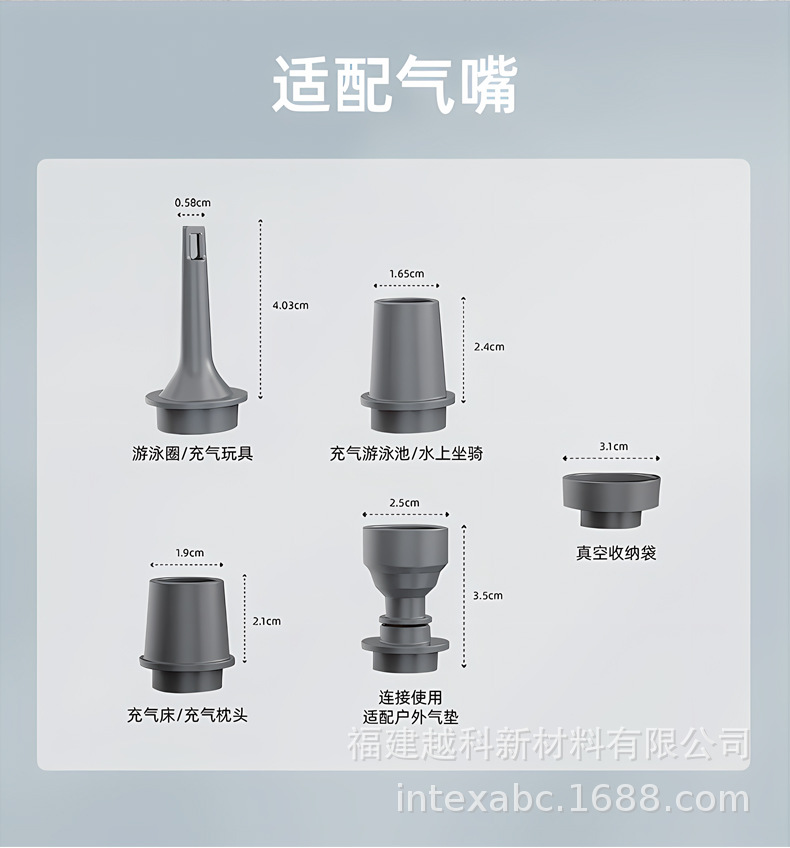 适配气嘴

0.58cm
4.03cm
游泳圈/充气玩具

1.65cm
2.4cm
充气游泳池/水上坐骑

3.1cm
真空收纳袋

1.9cm
2.1cm
充气床/充气枕头

2.5cm
3.5cm
连接使用
适配户外气垫

福建越科新材料有限公司
intexabc.1688.com