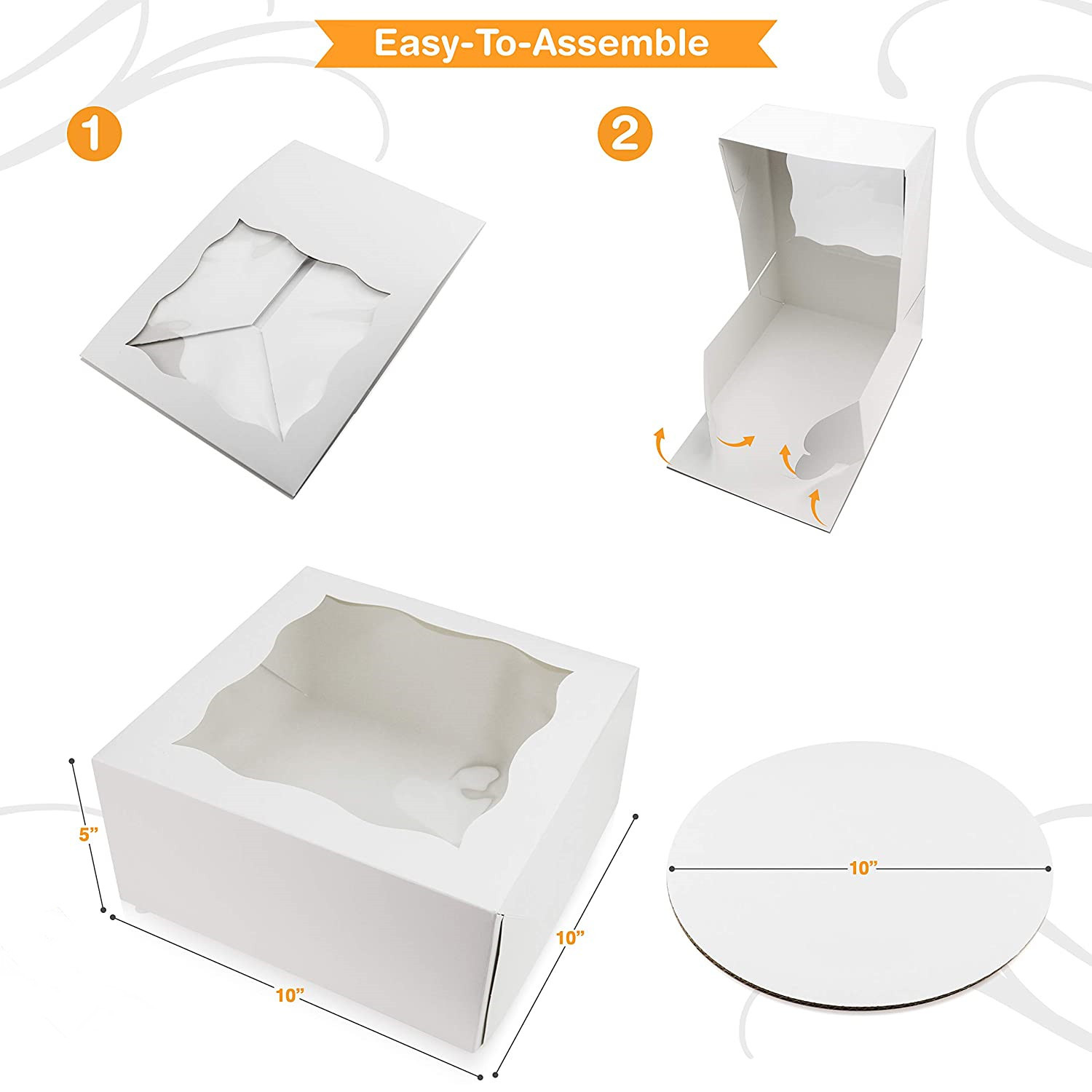 Easy-To-Assemble

1

2

5”

10”

10”

10”