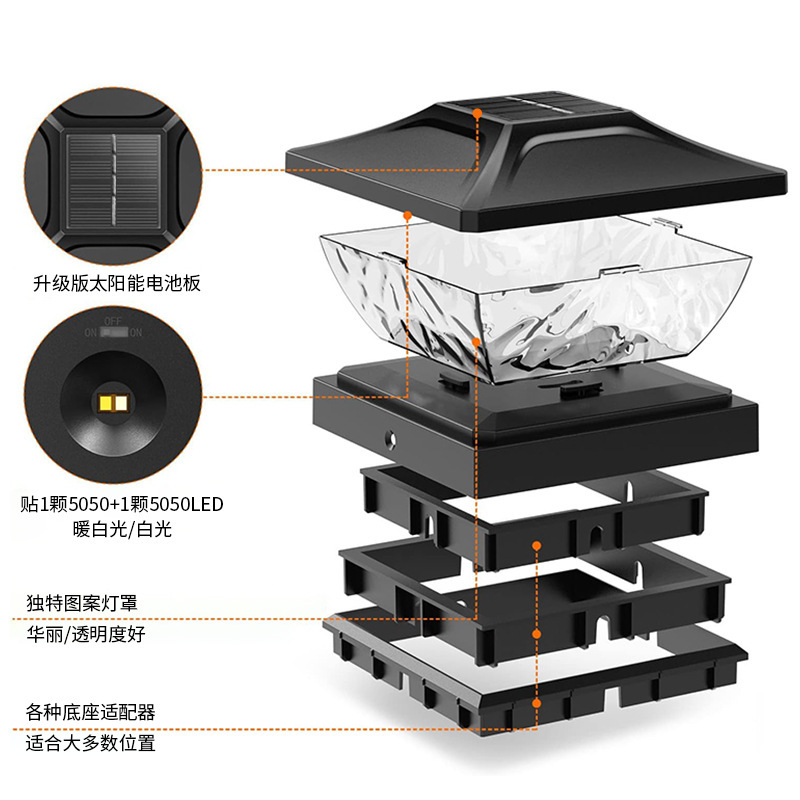 升级版太阳能电池板

OFF
ON ON

贴1颗5050+1颗5050LED
暖白光/白光

独特图案灯罩
华丽/透明度好

各种底座适配器
适合大多数位置