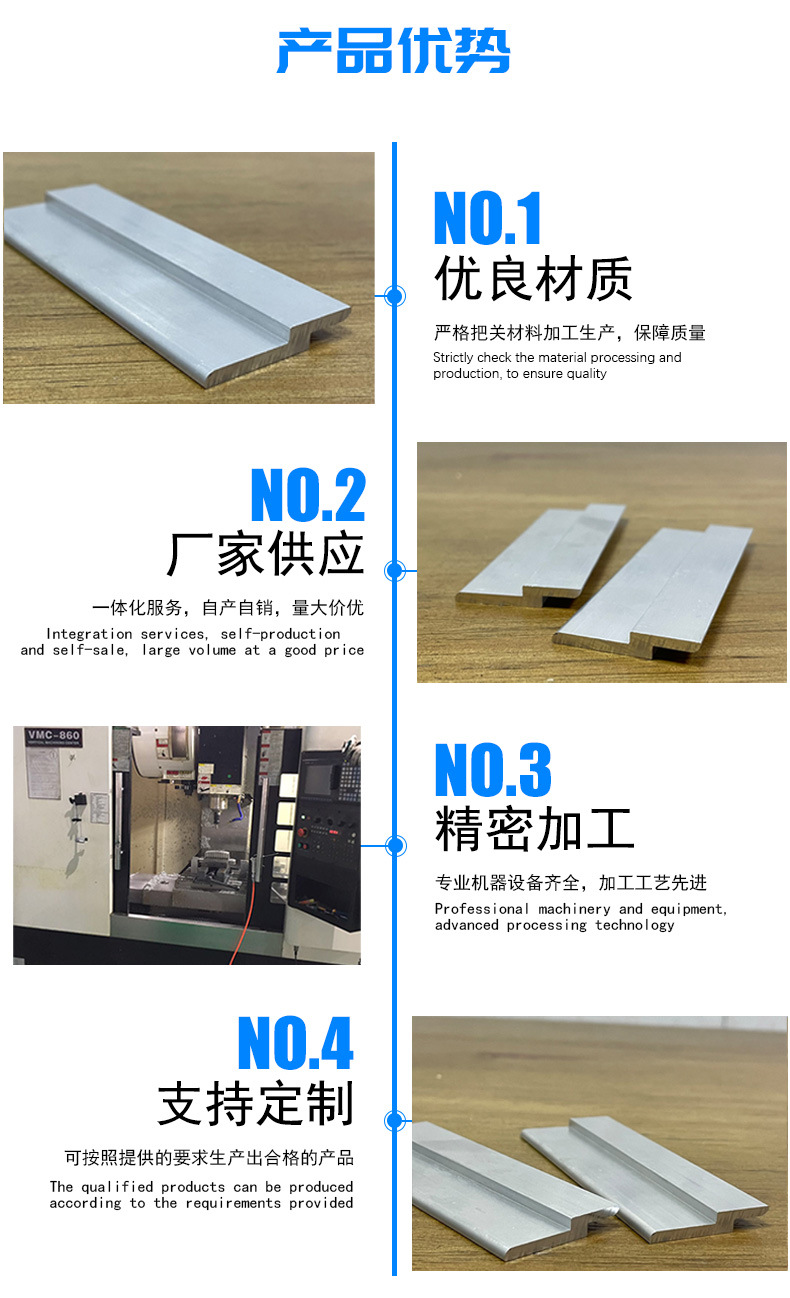 产品优势

NO.1
优良材质
严格把关材料加工生产，保障质量
Strictly check the material processing and production, to ensure quality

NO.2
厂家供应
一体化服务，自产自销，量大价优
Integration services, self-production and self-sale, large volume at a good price

VMC-860

NO.3
精密加工
专业机器设备齐全，加工工艺先进
Professional machinery and equipment, advanced processing technology

NO.4
支持定制
可按照提供的要求生产出合格的产品
The qualified products can be produced according to the requirements provided