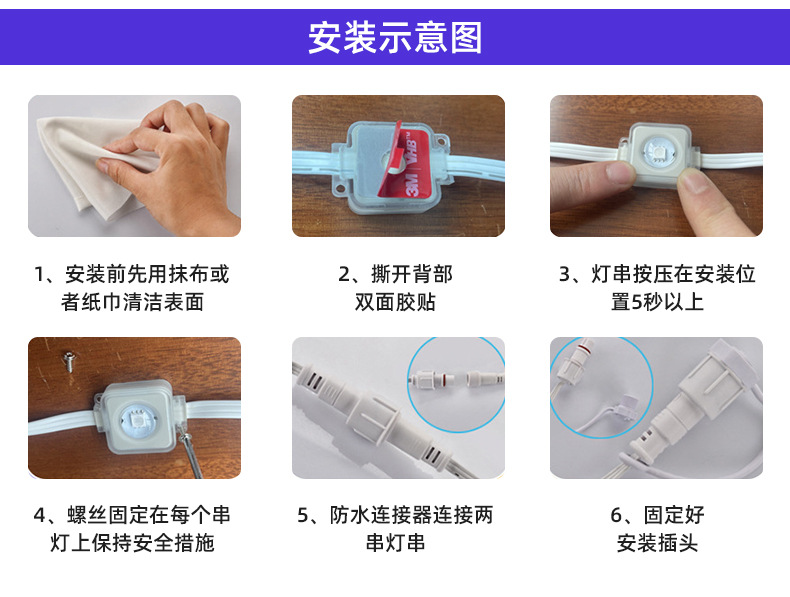 安装示意图

3M VHB

1、安装前先用抹布或者纸巾清洁表面

2、撕开背部双面胶贴

3、灯串按压在安装位置5秒以上

4、螺丝固定在每个串灯上保持安全措施

5、防水连接器连接两串灯串

6、固定好安装插头