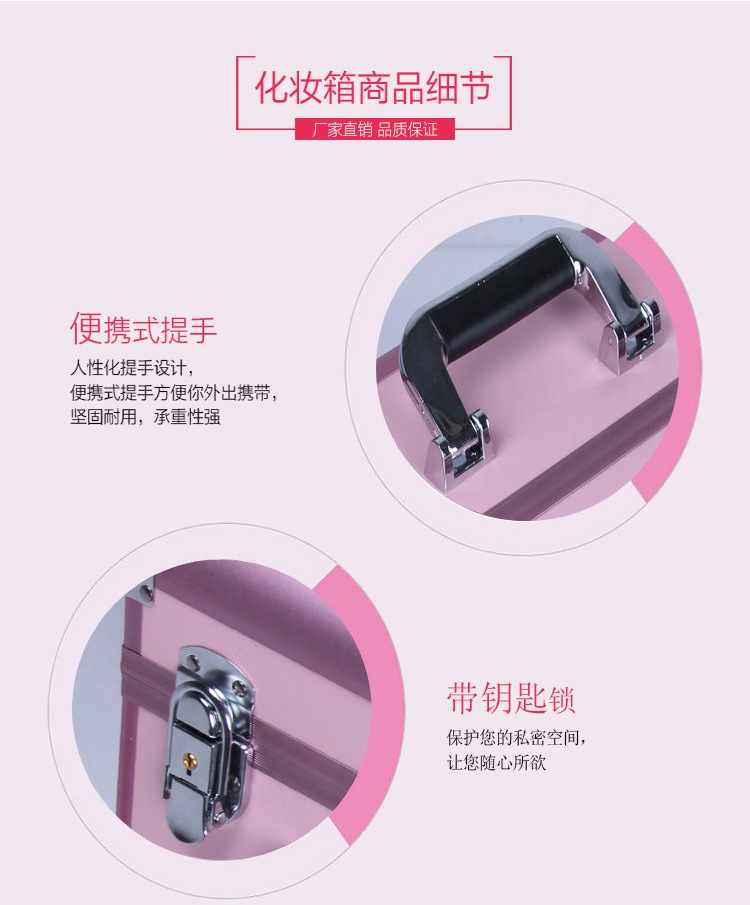 化妆箱商品细节

厂家直销 品质保证

便携式提手

人性化提手设计，
便携式提手方便你外出携带，
坚固耐用，承重性强

带钥匙锁

保护您的私密空间，
让您随心所欲