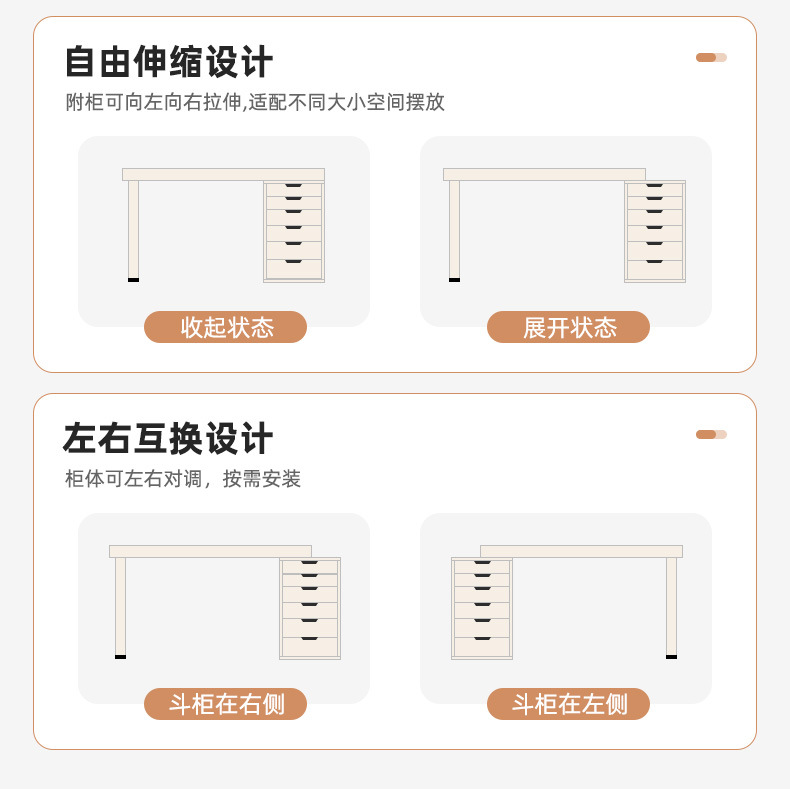 自由伸缩设计

附柜可向左向右拉伸,适配不同大小空间摆放

收起状态

展开状态

左右互换设计

柜体可左右对调，按需安装

斗柜在右侧

斗柜在左侧