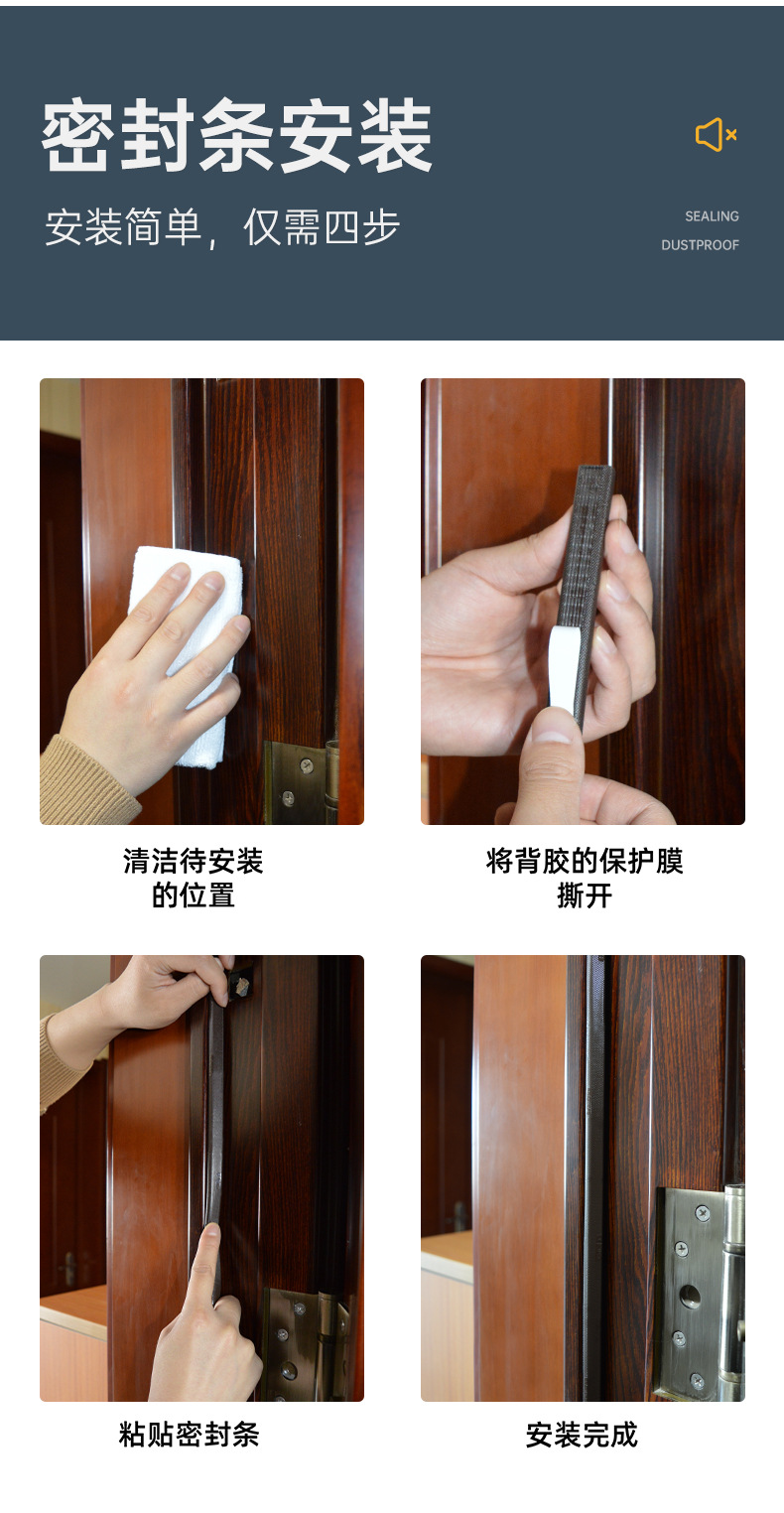 密封条安装

安装简单，仅需四步

SEALING
DUSTPROOF

清洁待安装的位置

将背胶的保护膜撕开

粘贴密封条

安装完成