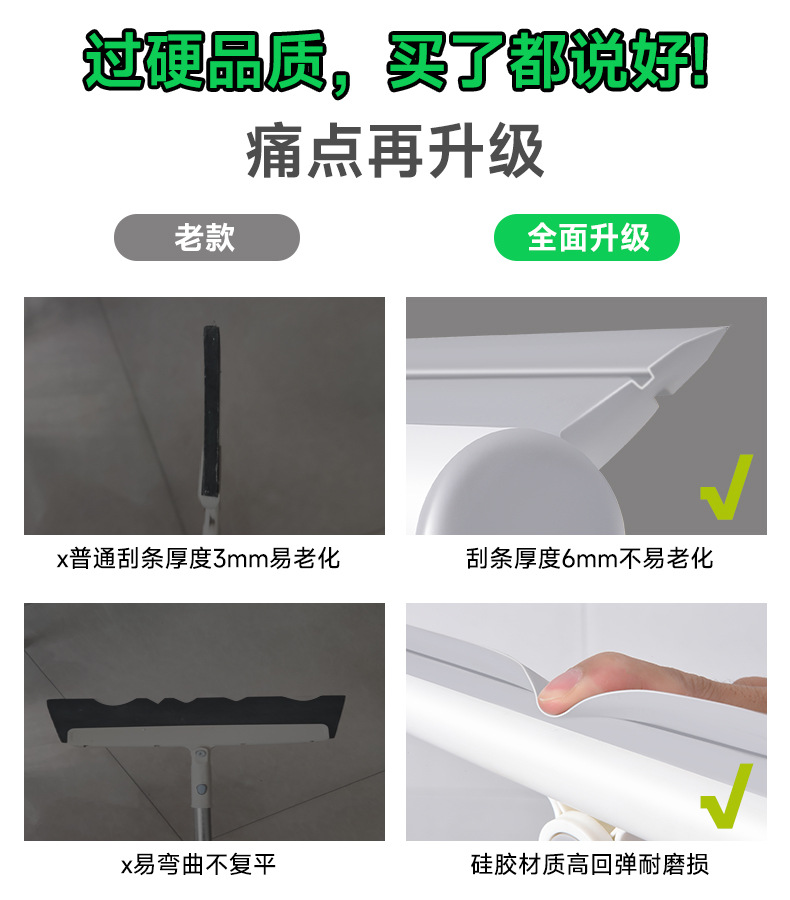 过硬品质，买了都说好!

痛点再升级

老款

全面升级

x普通刮条厚度3mm易老化

刮条厚度6mm不易老化

x易弯曲不复平

硅胶材质高回弹耐磨损