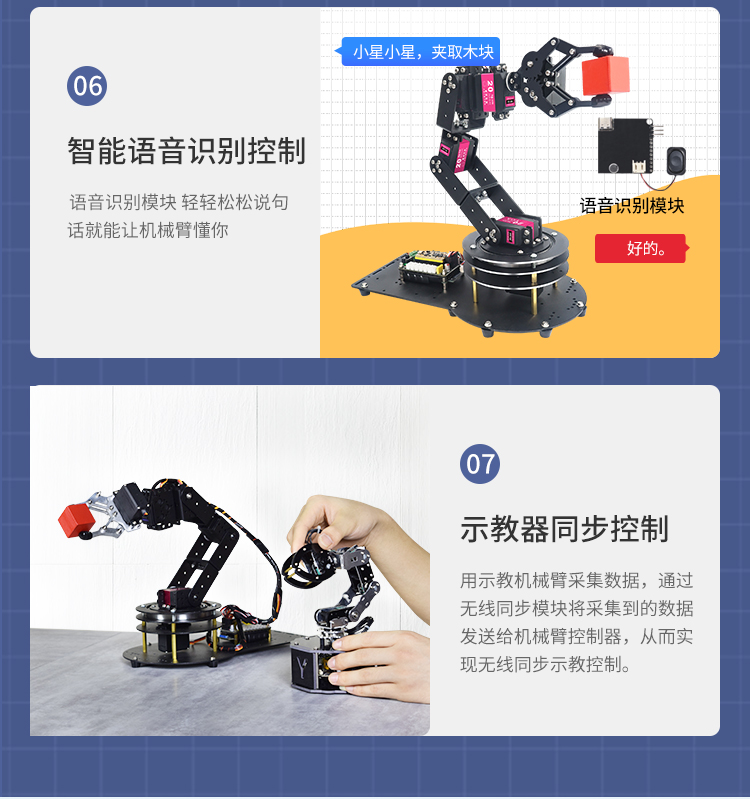 06

智能语音识别控制

语音识别模块 轻轻松松说句话就能让机械臂懂你

小星小星，夹取木块

语音识别模块

好的。

07

示教器同步控制

用示教机械臂采集数据，通过无线同步模块将采集到的数据发送给机械臂控制器，从而实现无线同步示教控制。