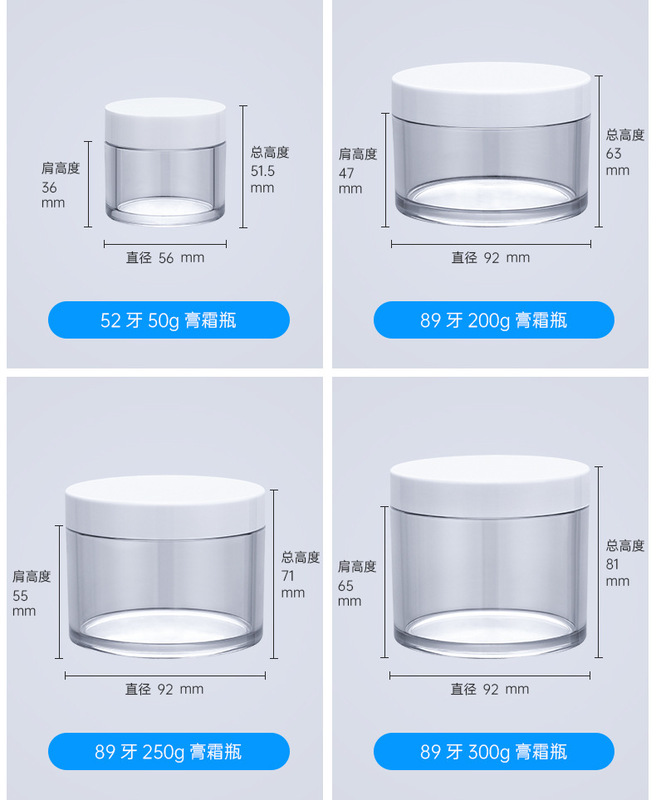 肩高度
36
mm

总高度
51.5
mm

直径 56 mm

52 牙 50g 膏霜瓶

肩高度
47
mm

总高度
63
mm

直径 92 mm

89 牙 200g 膏霜瓶

肩高度
55
mm

总高度
71
mm

直径 92 mm

89 牙 250g 膏霜瓶

肩高度
65
mm

总高度
81
mm

直径 92 mm

89 牙 300g 膏霜瓶