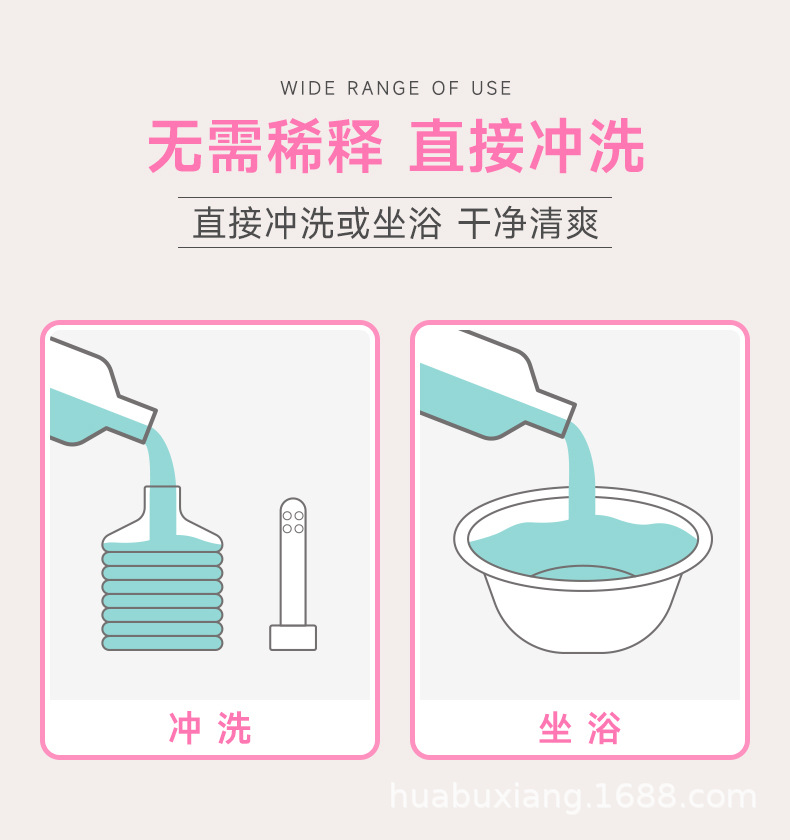 WIDE RANGE OF USE

无需稀释 直接冲洗

直接冲洗或坐浴 干净清爽

冲 洗

坐 浴

huabuxiang.1688.com