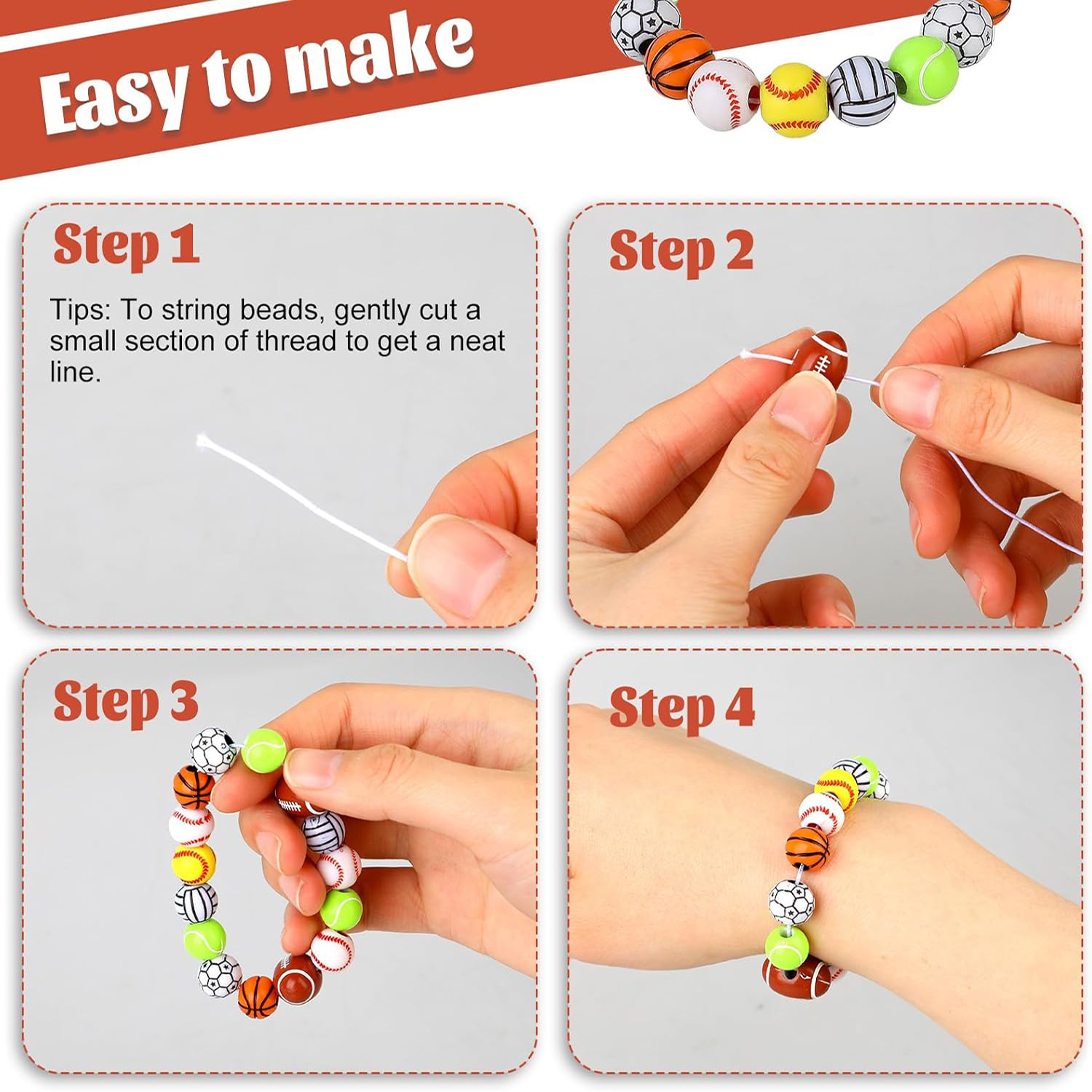 Easy to make

Step 1

Tips: To string beads, gently cut a small section of thread to get a neat line.

Step 2

Step 3

Step 4