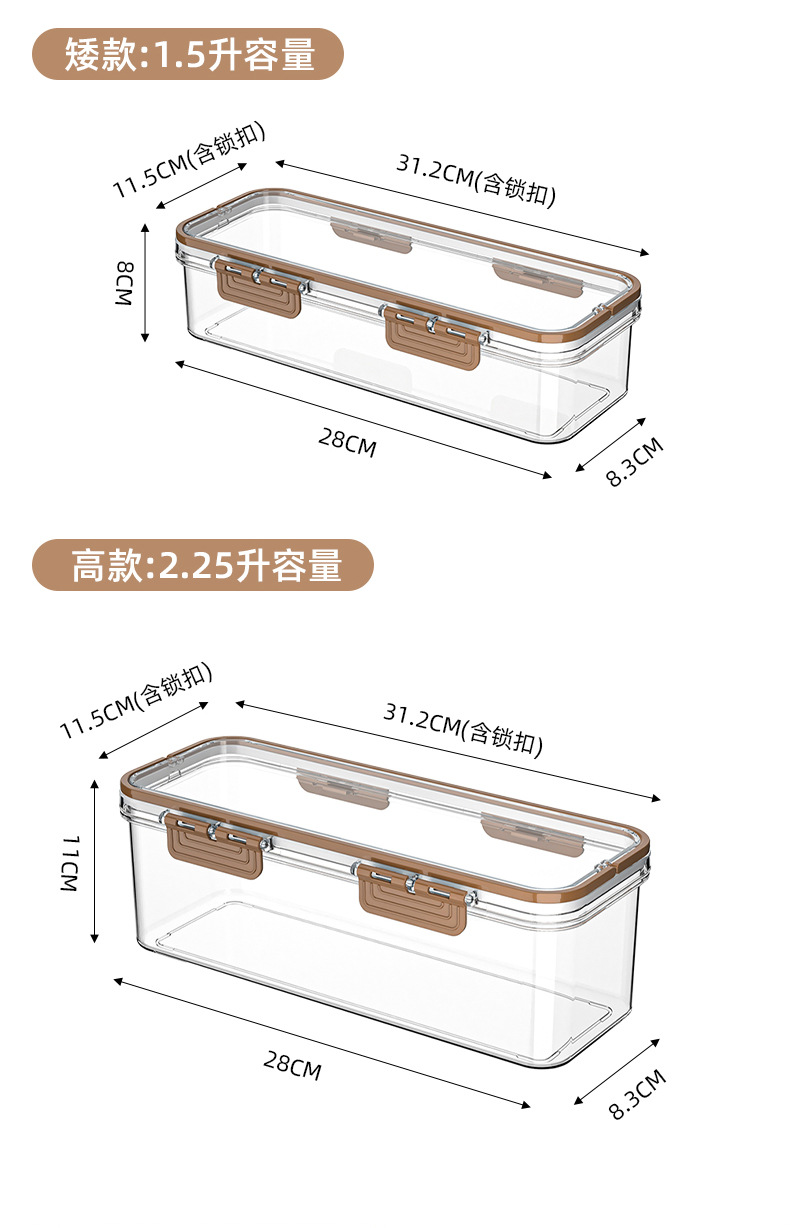 矮款:1.5升容量

11.5CM(含锁扣)

31.2CM(含锁扣)

8CM

28CM

8.3CM

高款:2.25升容量

11.5CM(含锁扣)

31.2CM(含锁扣)

11CM

28CM

8.3CM