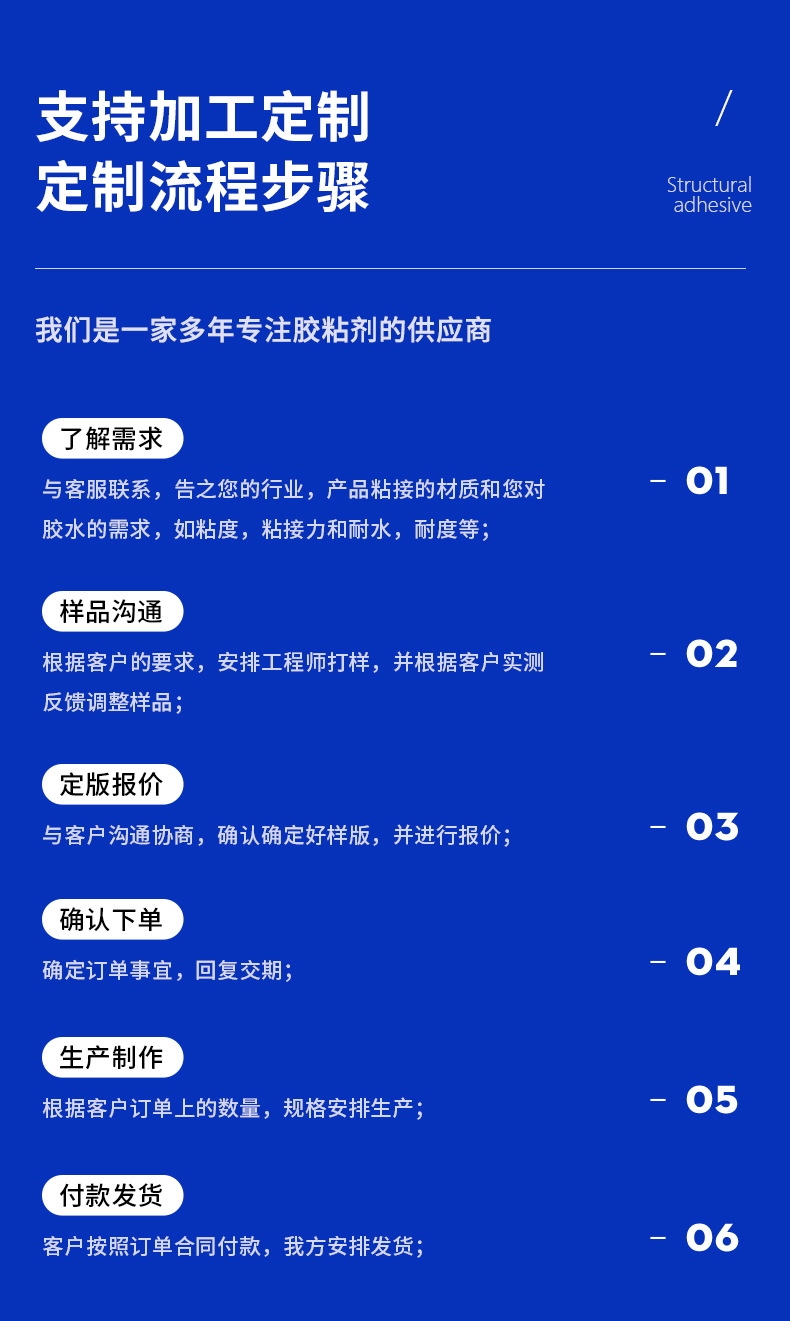 支持加工定制
定制流程步骤

/

Structural
adhesive

我们是一家多年专注胶粘剂的供应商

了解需求

与客服联系，告之您的行业，产品粘接的材质和您对胶水的需求，如粘度，粘接力和耐水，耐度等；

- 01

样品沟通

根据客户的要求，安排工程师打样，并根据客户实测反馈调整样品；

- 02

定版报价

与客户沟通协商，确认确定好样版，并进行报价；

- 03

确认下单

确定订单事宜，回复交期；

- 04

生产制作

根据客户订单上的数量，规格安排生产；

- 05

付款发货

客户按照订单合同付款，我方安排发货；

- 06