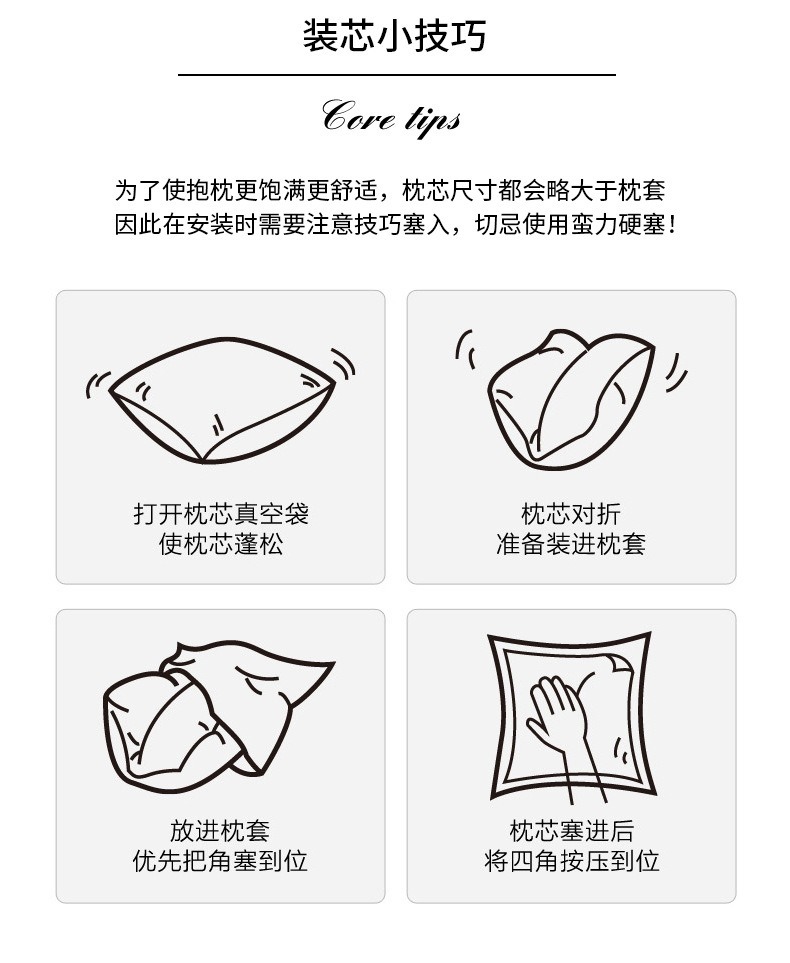 装芯小技巧

Core tips

为了使抱枕更饱满更舒适，枕芯尺寸都会略大于枕套
因此在安装时需要注意技巧塞入，切忌使用蛮力硬塞！

打开枕芯真空袋
使枕芯蓬松

枕芯对折
准备装进枕套

放进枕套
优先把角塞到位

枕芯塞进后
将四角按压到位