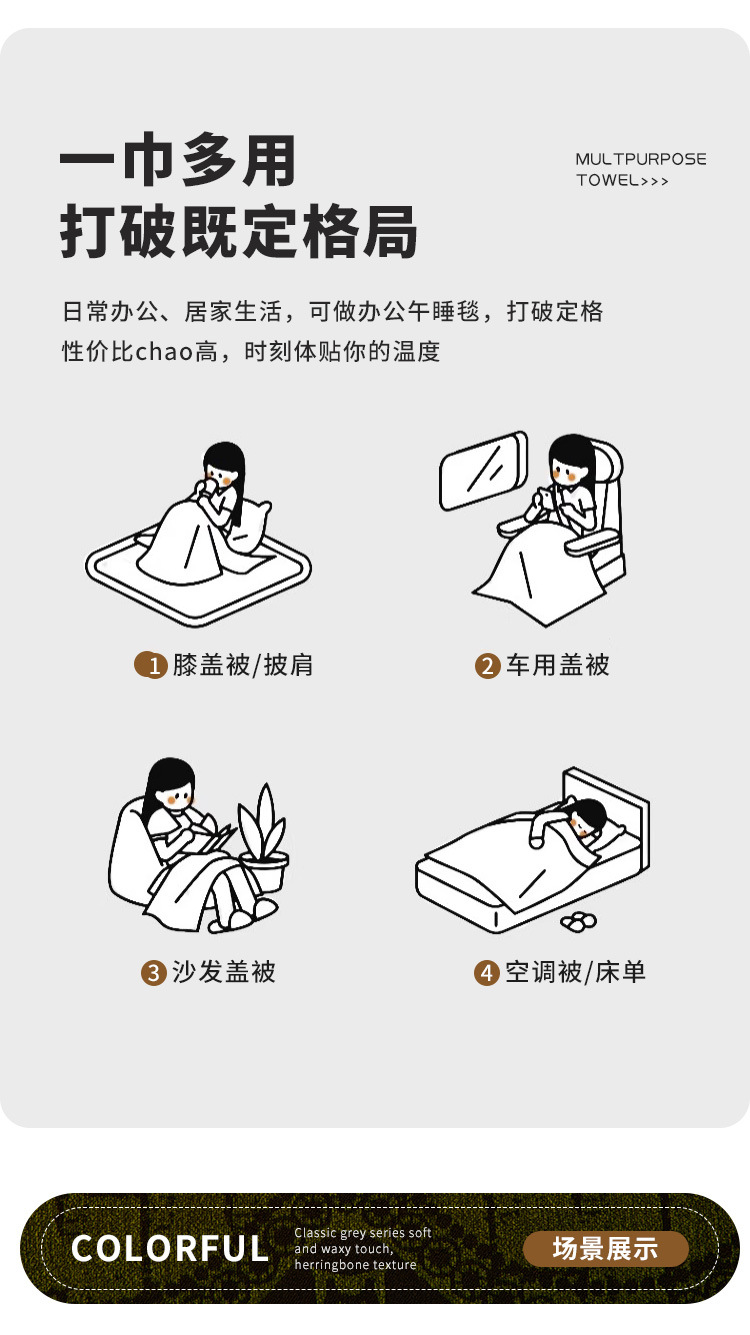 一巾多用
打破既定格局

MULTPURPOSE
TOWEL>>>

日常办公、居家生活，可做办公午睡毯，打破定格
性价比chao高，时刻体贴你的温度

1 膝盖被/披肩

2 车用盖被

3 沙发盖被

4 空调被/床单

COLORFUL

Classic grey series soft and waxy touch, herringbone texture

场景展示