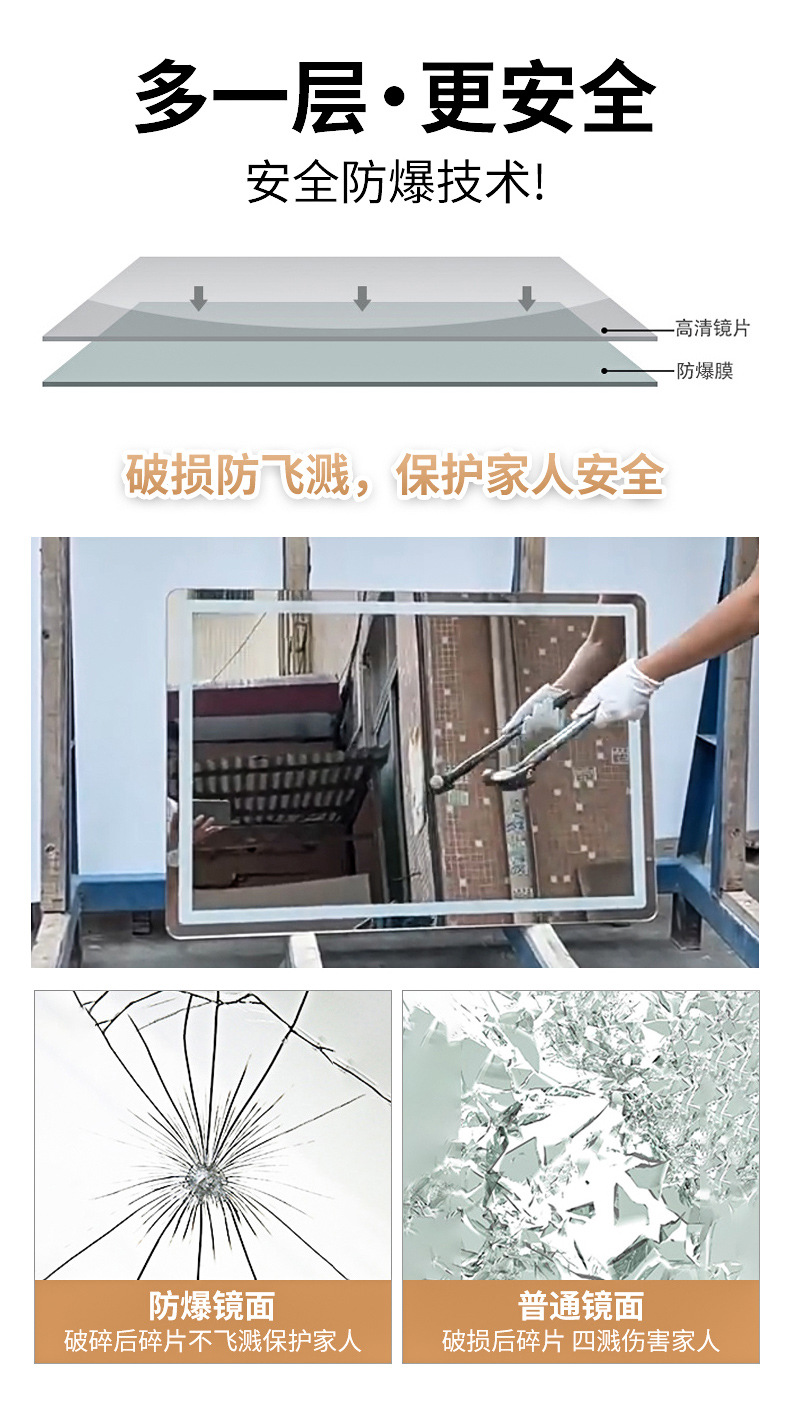 多一层·更安全

安全防爆技术!

高清镜片

防爆膜

破损防飞溅，保护家人安全

防爆镜面
破碎后碎片不飞溅保护家人

普通镜面
破损后碎片 四溅伤害家人