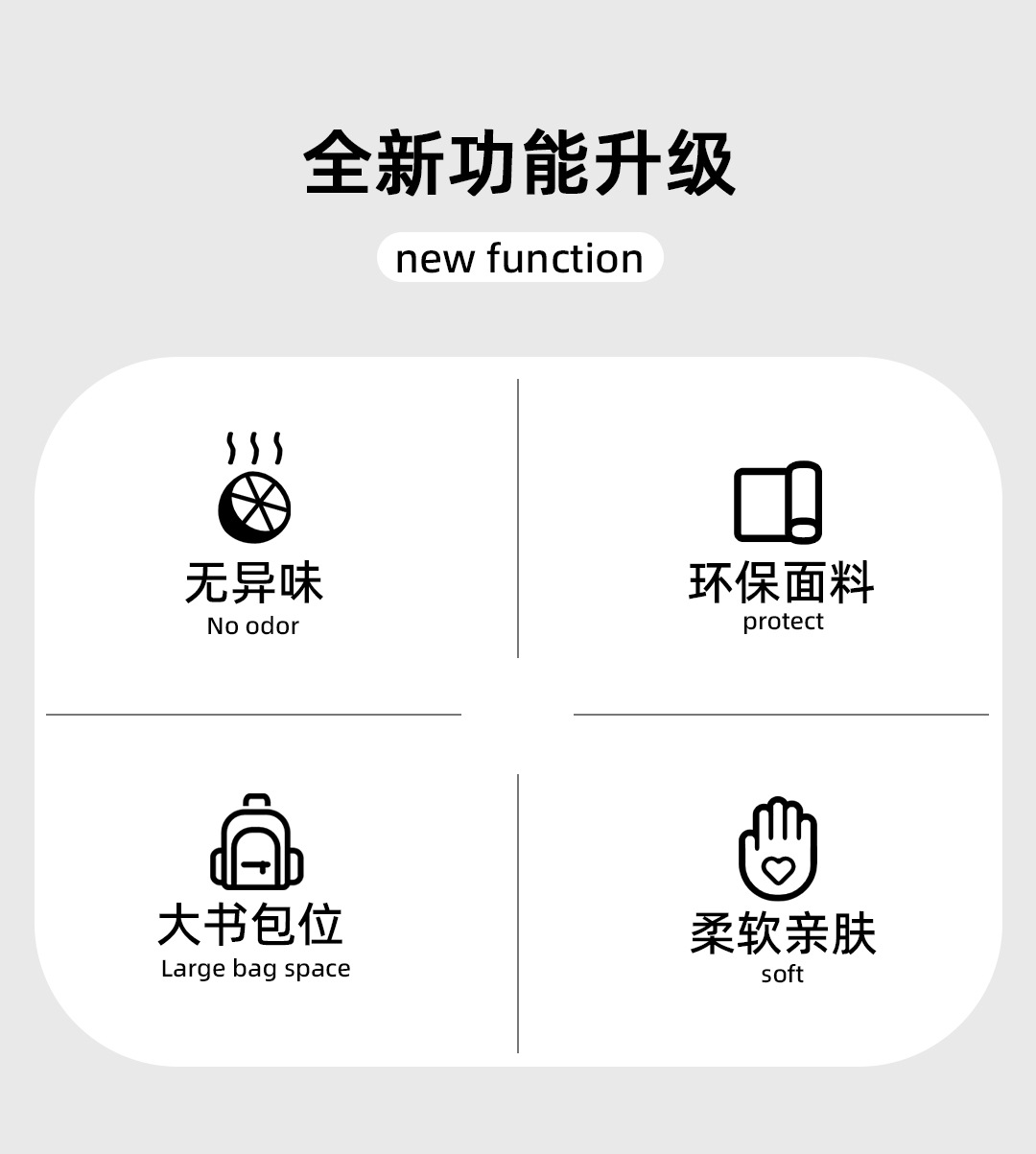 全新功能升级

new function

无异味
No odor

环保面料
protect

大书包位
Large bag space

柔软亲肤
soft