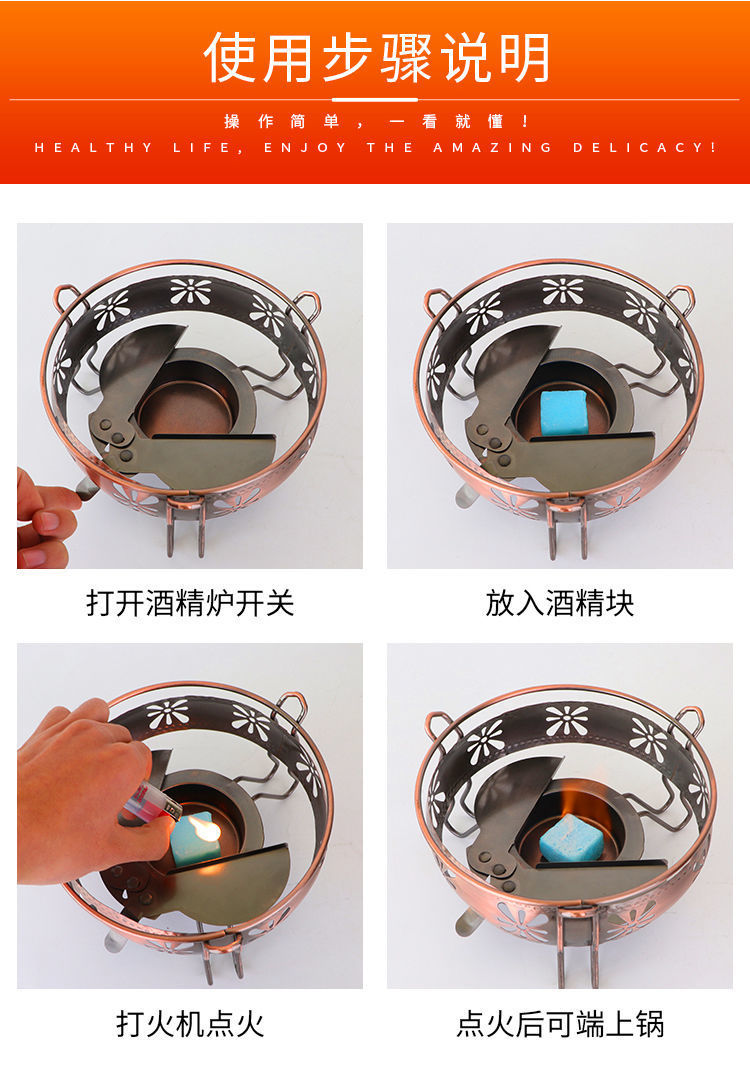 使用步骤说明

操作简单，一看就懂！

HEALTHY LIFE, ENJOY THE AMAZING DELICACY!

打开酒精炉开关

放入酒精块

打火机点火

点火后可端上锅