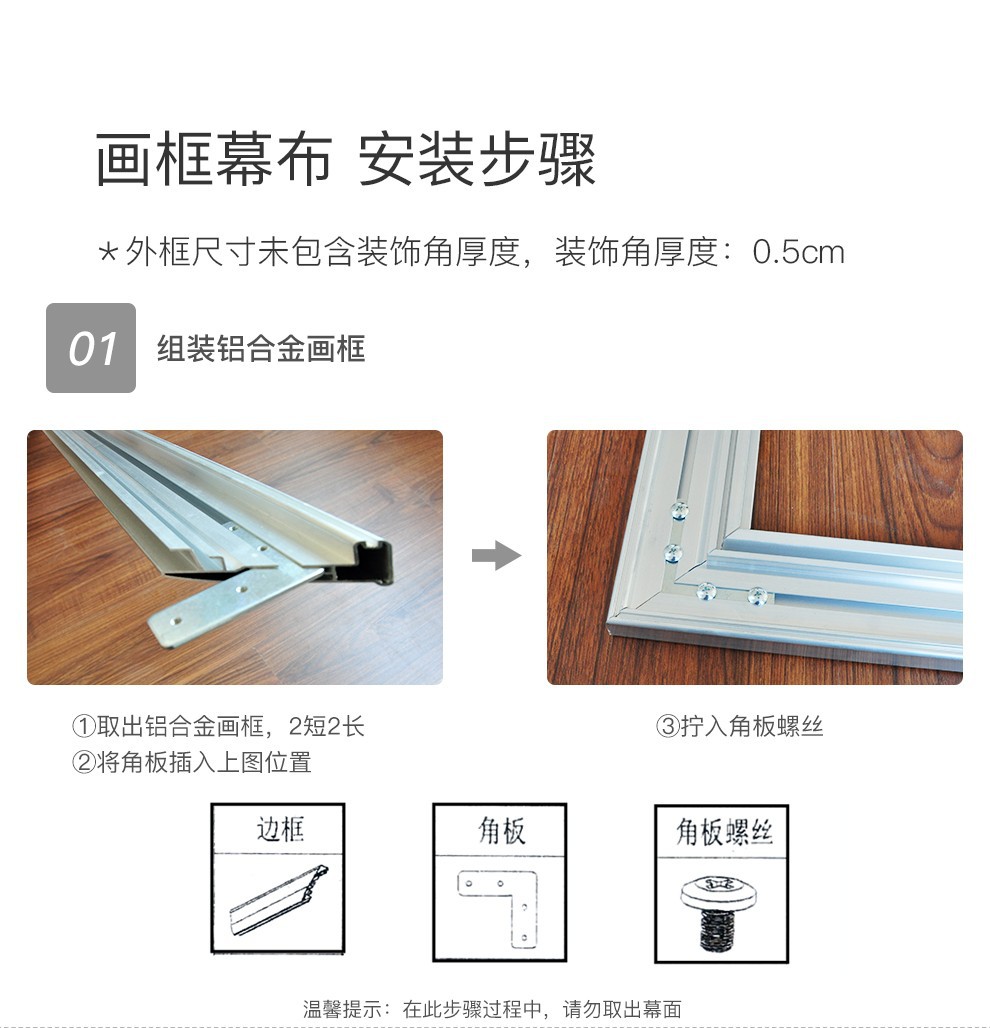 画框幕布 安装步骤

*外框尺寸未包含装饰角厚度，装饰角厚度：0.5cm

01 组装铝合金画框

①取出铝合金画框，2短2长
②将角板插入上图位置

③拧入角板螺丝

边框

角板

角板螺丝

温馨提示：在此步骤过程中，请勿取出幕面