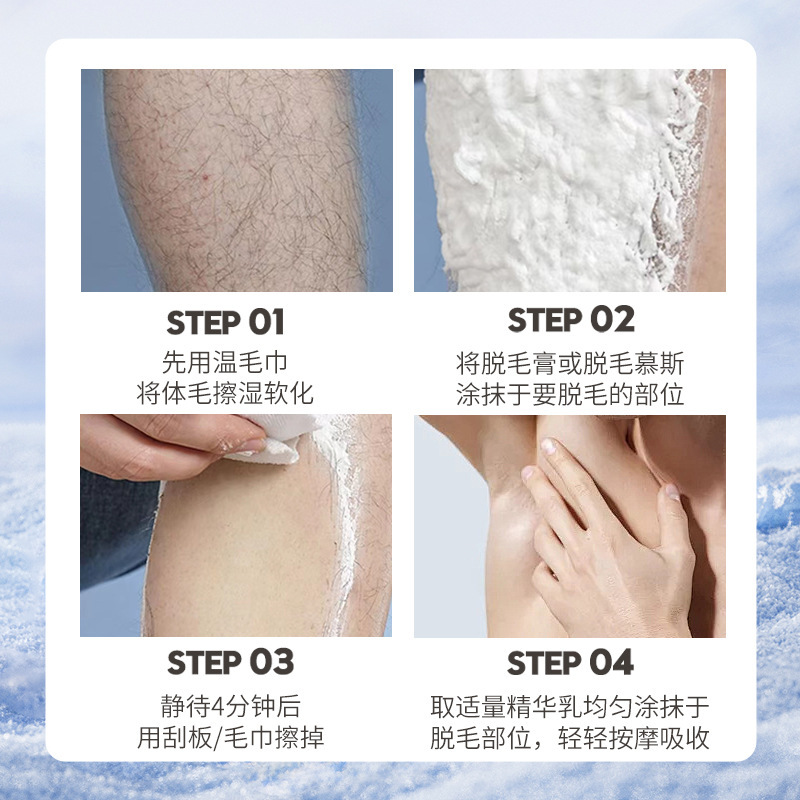 STEP 01
先用温毛巾
将体毛擦湿软化

STEP 02
将脱毛膏或脱毛慕斯
涂抹于要脱毛的部位

STEP 03
静待4分钟后
用刮板/毛巾擦掉

STEP 04
取适量精华乳均匀涂抹于
脱毛部位，轻轻按摩吸收