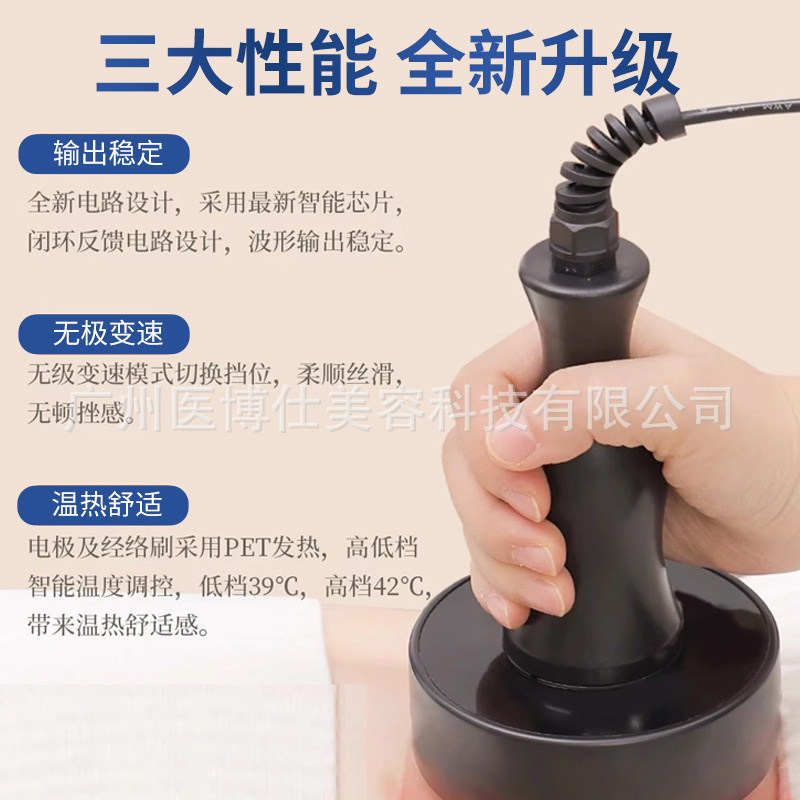 三大性能 全新升级

输出稳定

全新电路设计，采用最新智能芯片，闭环反馈电路设计，波形输出稳定。

无极变速

无级变速模式切换挡位，柔顺丝滑，无顿挫感。

广州医博仕美容科技有限公司

温热舒适

电极及经络刷采用PET发热，高低档智能温度调控，低档39℃，高档42℃，带来温热舒适感。