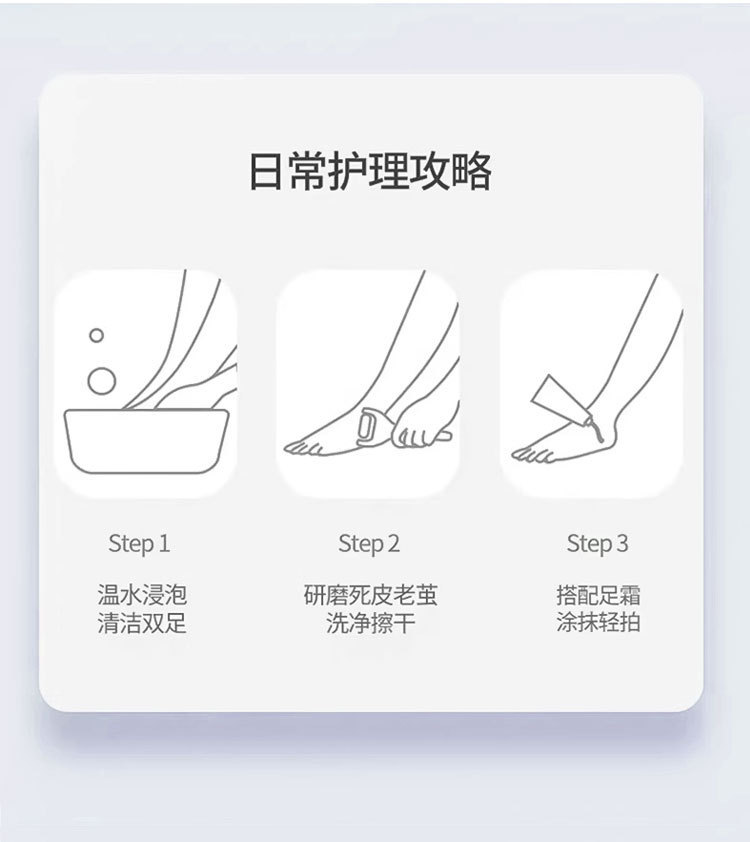 日常护理攻略

Step 1

温水浸泡
清洁双足

Step 2

研磨死皮老茧
洗净擦干

Step 3

搭配足霜
涂抹轻拍