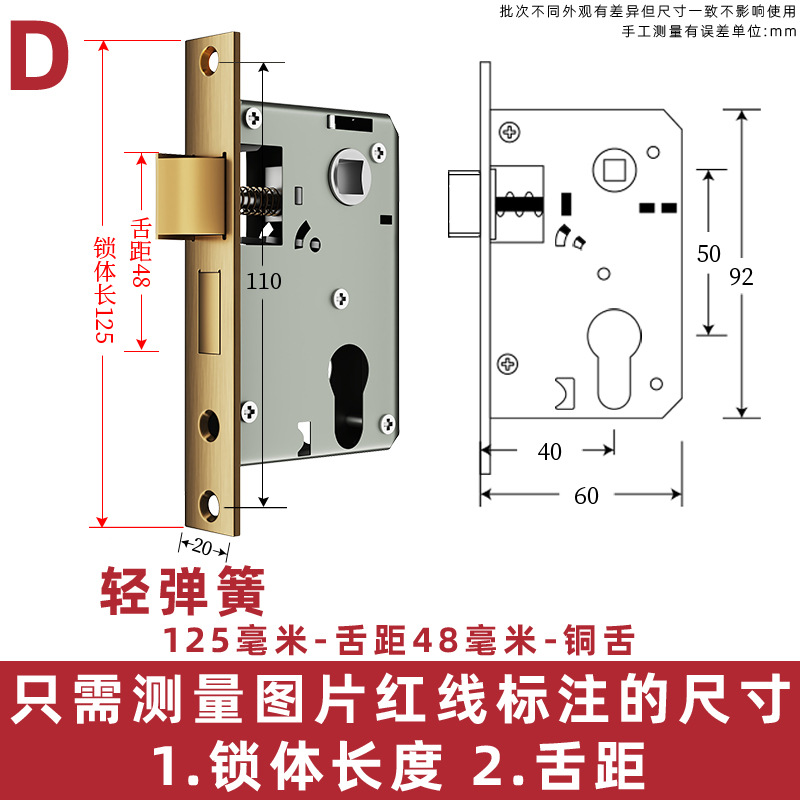 D

批次不同外观有差异但尺寸一致不影响使用
手工测量有误差单位:mm

锁体长125
舌距48
110
20

50
92
40
60

轻弹簧
125毫米-舌距48毫米-铜舌

只需测量图片红线标注的尺寸
1.锁体长度 2.舌距