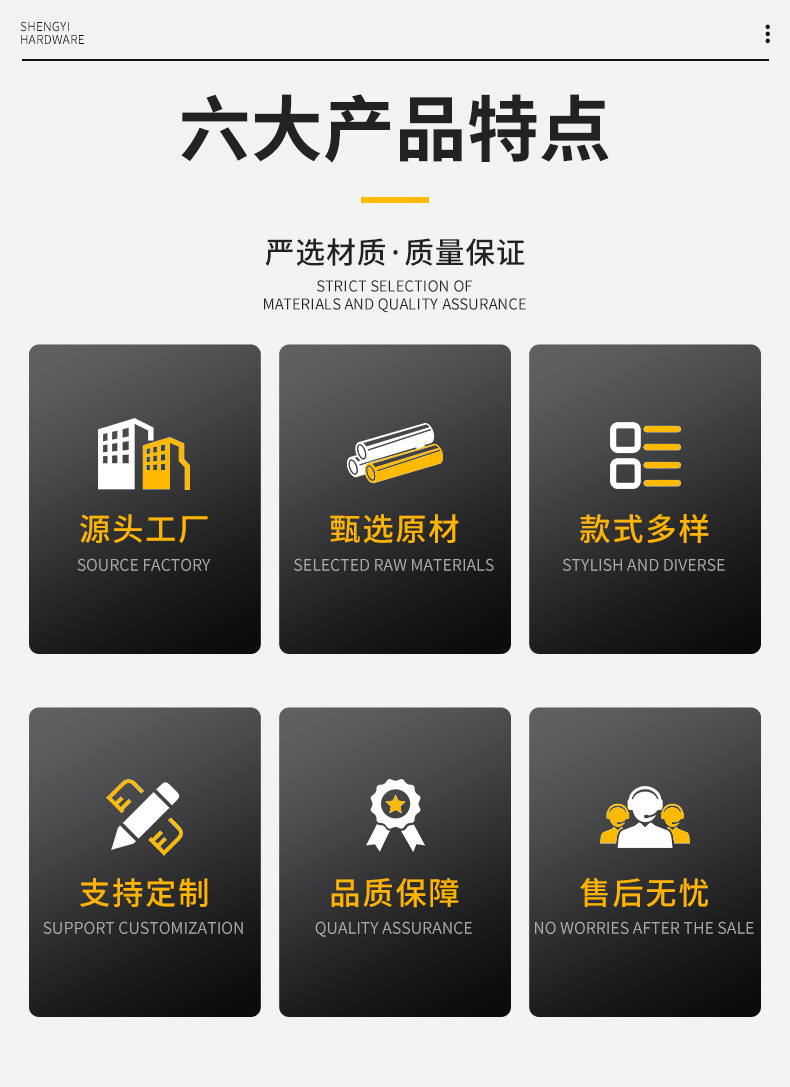 SHENGYI
HARDWARE

六大产品特点

严选材质·质量保证

STRICT SELECTION OF
MATERIALS AND QUALITY ASSURANCE

源头工厂
SOURCE FACTORY

甄选原材
SELECTED RAW MATERIALS

款式多样
STYLISH AND DIVERSE

支持定制
SUPPORT CUSTOMIZATION

品质保障
QUALITY ASSURANCE

售后无忧
NO WORRIES AFTER THE SALE