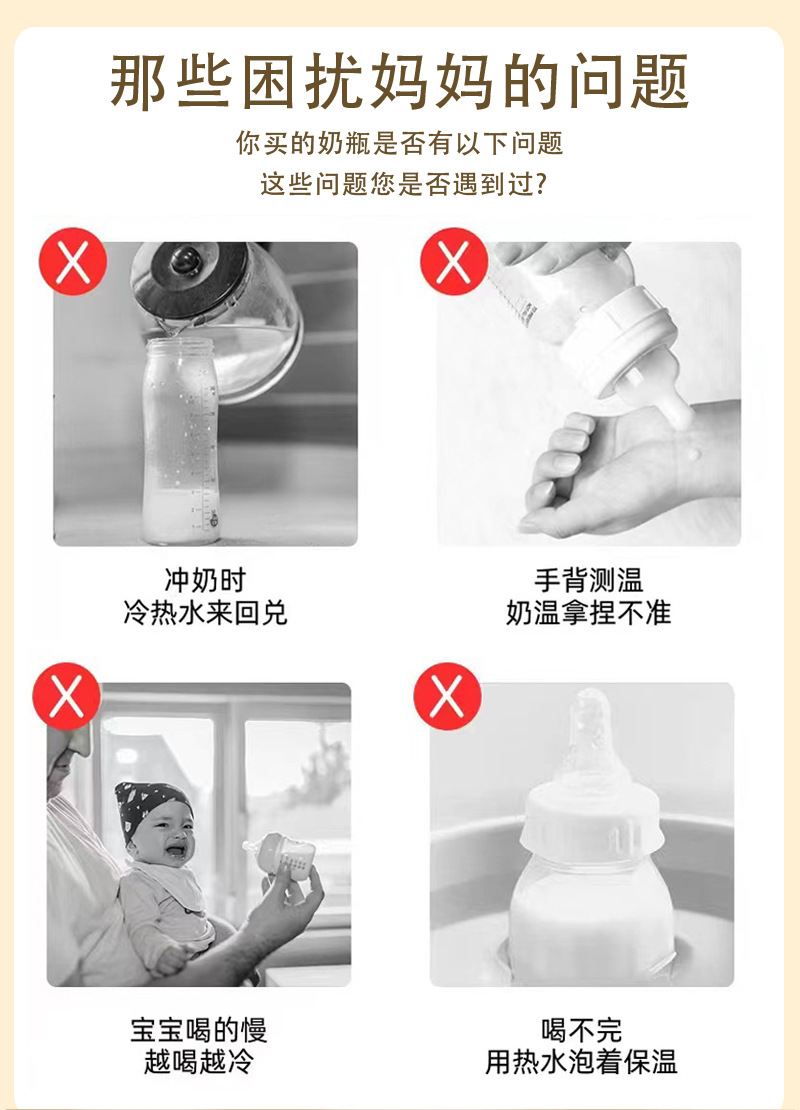 那些困扰妈妈的问题

你买的奶瓶是否有以下问题

这些问题您是否遇到过?

冲奶时
冷热水来回兑

手背测温
奶温拿捏不准

宝宝喝的慢
越喝越冷

喝不完
用热水泡着保温