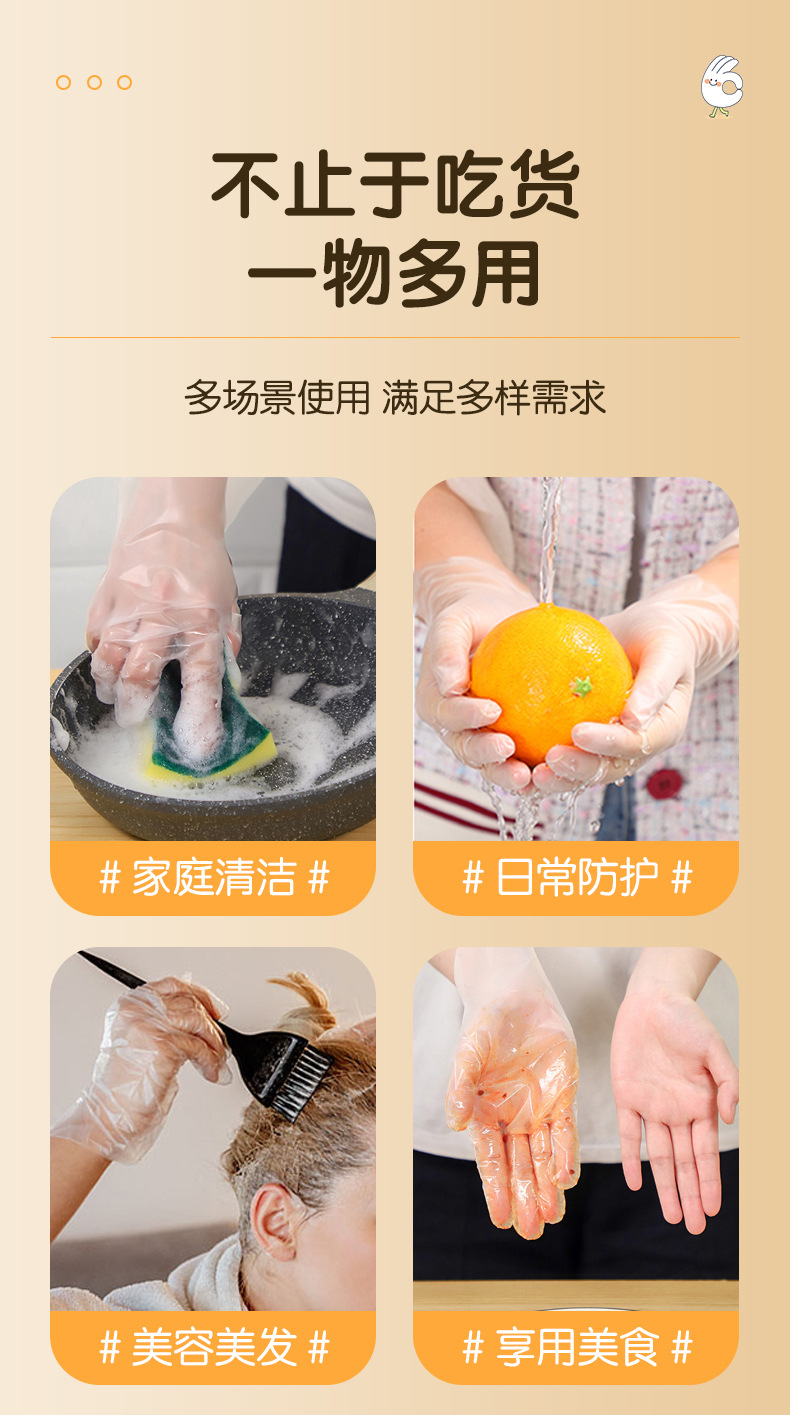 不止于吃货
一物多用

多场景使用 满足多样需求

# 家庭清洁 #

# 日常防护 #

# 美容美发 #

# 享用美食 #