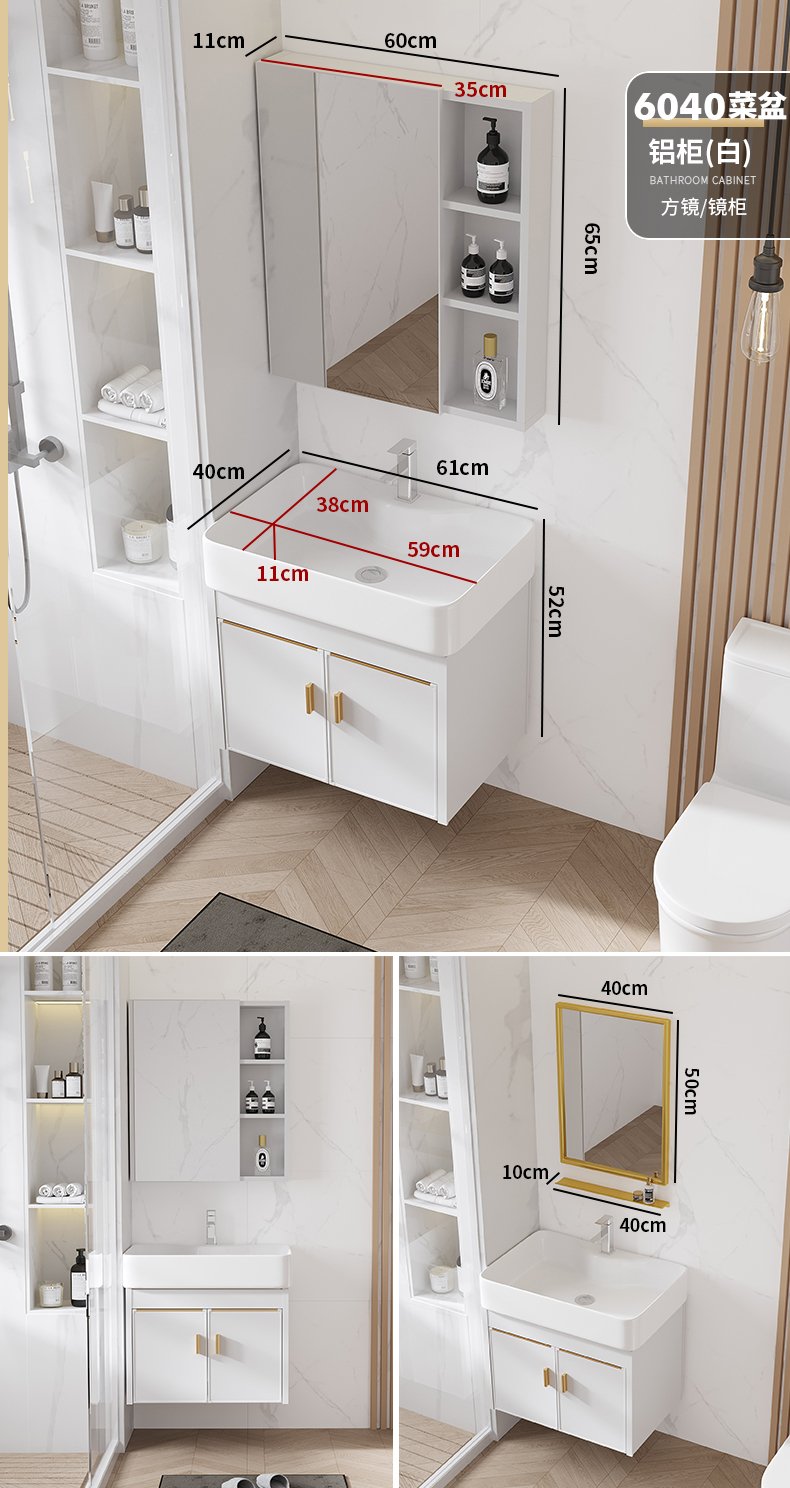 11cm

60cm

35cm

6040菜盆

铝柜(白)

BATHROOM CABINET

方镜/镜柜

65cm

40cm

61cm

38cm

59cm

11cm

52cm

40cm

50cm

10cm

40cm