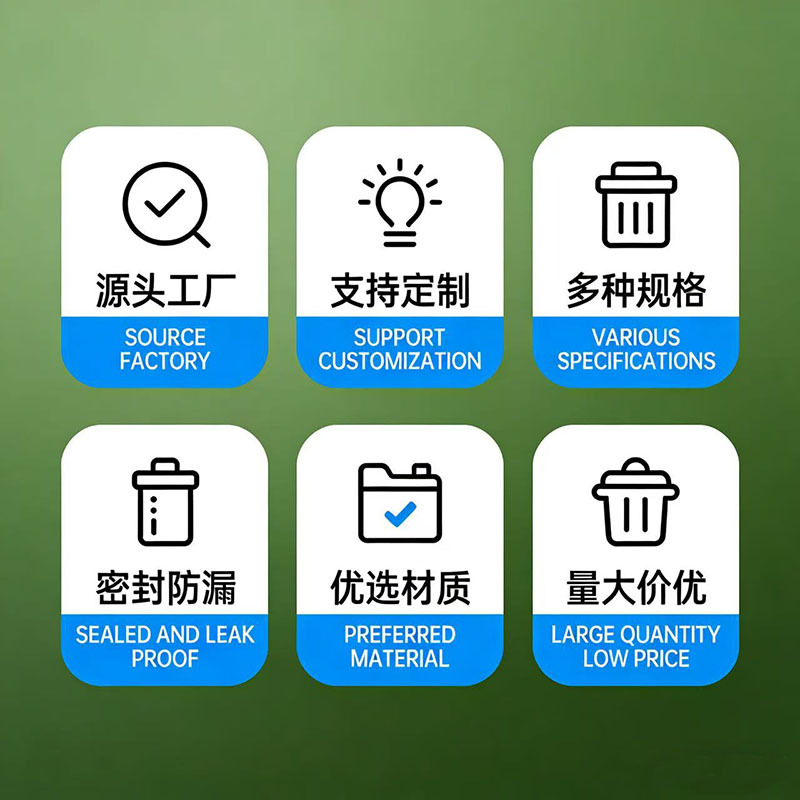 源头工厂
SOURCE FACTORY

支持定制
SUPPORT CUSTOMIZATION

多种规格
VARIOUS SPECIFICATIONS

密封防漏
SEALED AND LEAK PROOF

优选材质
PREFERRED MATERIAL

量大价优
LARGE QUANTITY LOW PRICE