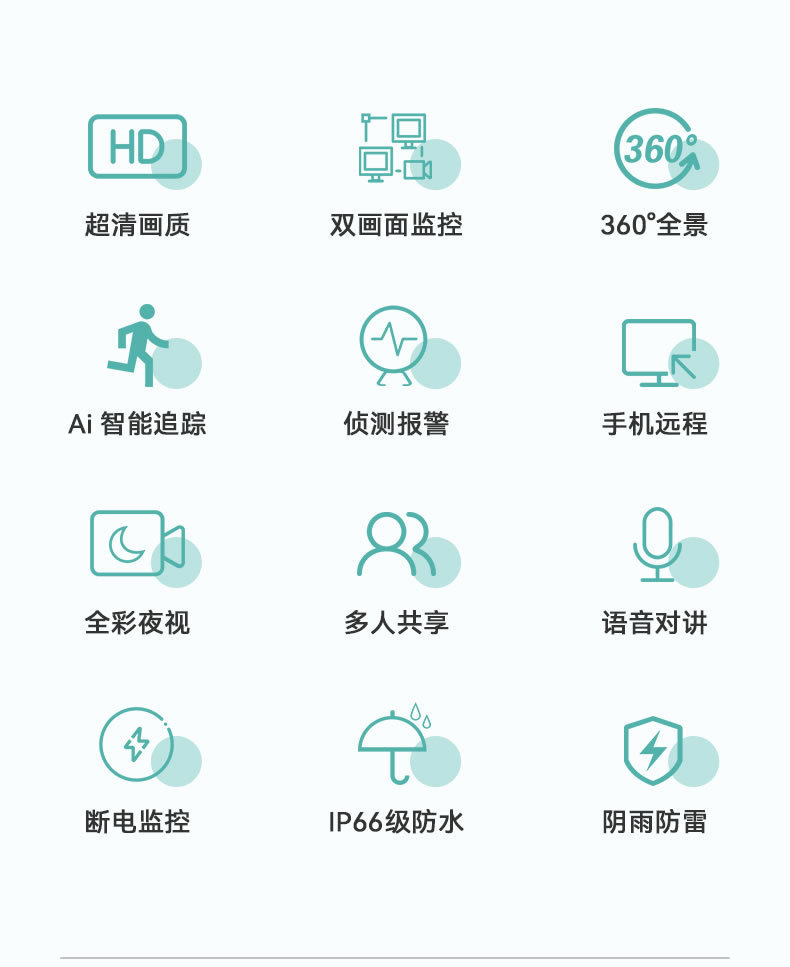 HD

超清画质

双画面监控

360°

360°全景

Ai 智能追踪

侦测报警

手机远程

全彩夜视

多人共享

语音对讲

断电监控

IP66级防水

阴雨防雷