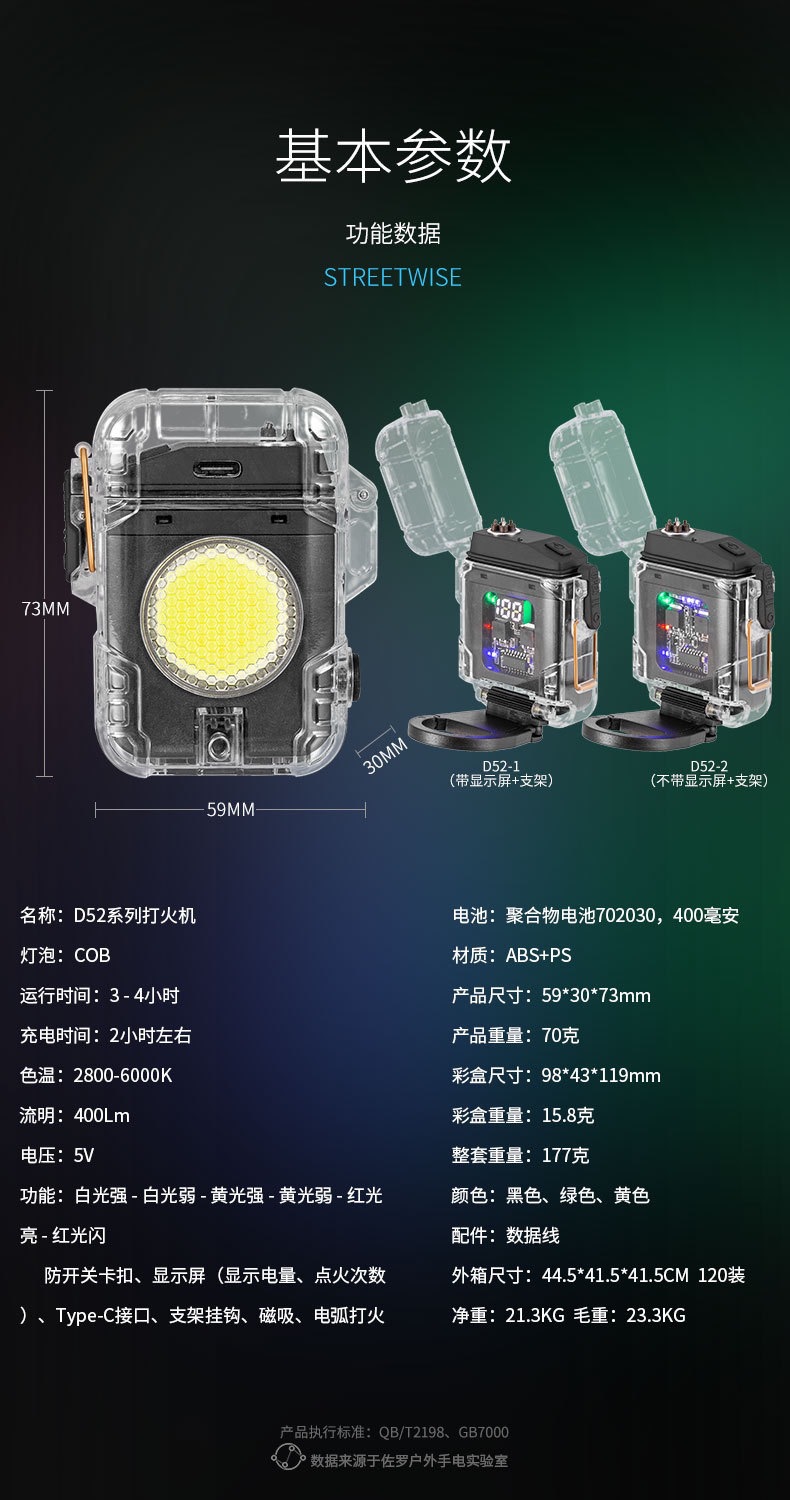 基本参数

功能数据

STREETWISE

73MM

59MM

30MM

D52-1
（带显示屏+支架）

D52-2
（不带显示屏+支架）

名称：D52系列打火机

灯泡：COB

运行时间：3 - 4小时

充电时间：2小时左右

色温：2800-6000K

流明：400Lm

电压：5V

功能：白光强 - 白光弱 - 黄光强 - 黄光弱 - 红光亮 - 红光闪

防开关卡扣、显示屏（显示电量、点火次数）、Type-C接口、支架挂钩、磁吸、电弧打火

电池：聚合物电池702030，400毫安

材质：ABS+PS

产品尺寸：59*30*73mm

产品重量：70克

彩盒尺寸：98*43*119mm

彩盒重量：15.8克

整套重量：177克

颜色：黑色、绿色、黄色

配件：数据线

外箱尺寸：44.5*41.5*41.5CM 120装

净重：21.3KG 毛重：23.3KG

产品执行标准：QB/T2198、GB7000

数据来源于佐罗户外手电实验室