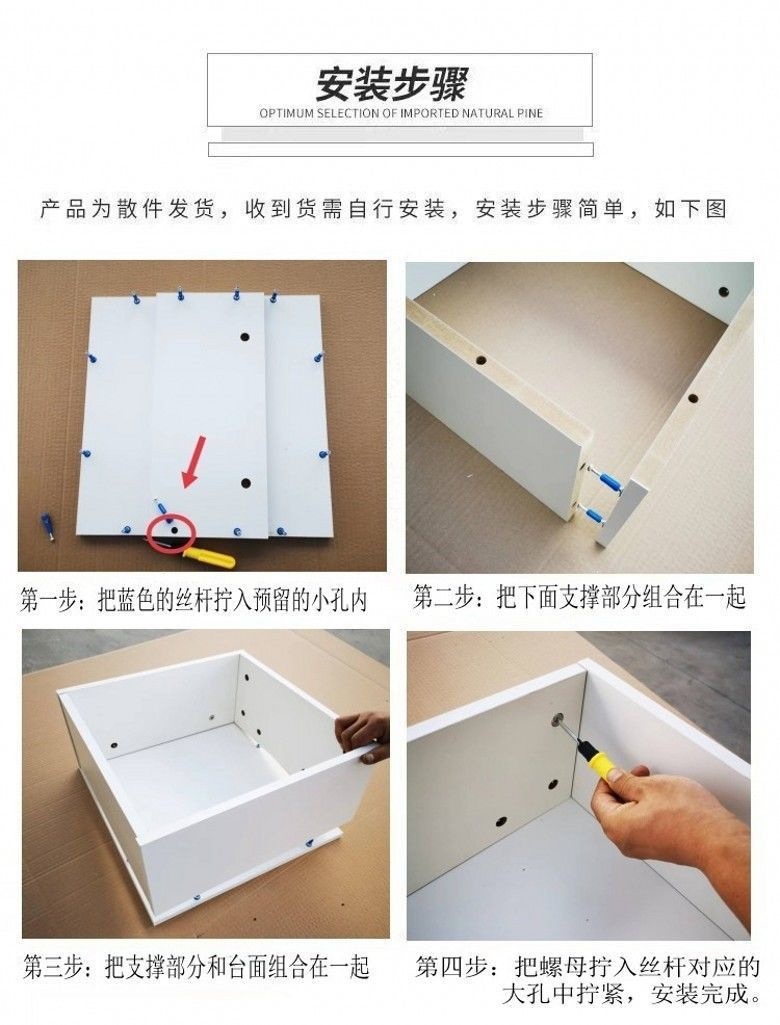 安装步骤
OPTIMUM SELECTION OF IMPORTED NATURAL PINE

产品为散件发货，收到货需自行安装，安装步骤简单，如下图

第一步：把蓝色的丝杆拧入预留的小孔内

第二步：把下面支撑部分组合在一起

第三步：把支撑部分和台面组合在一起

第四步：把螺母拧入丝杆对应的大孔中拧紧，安装完成。