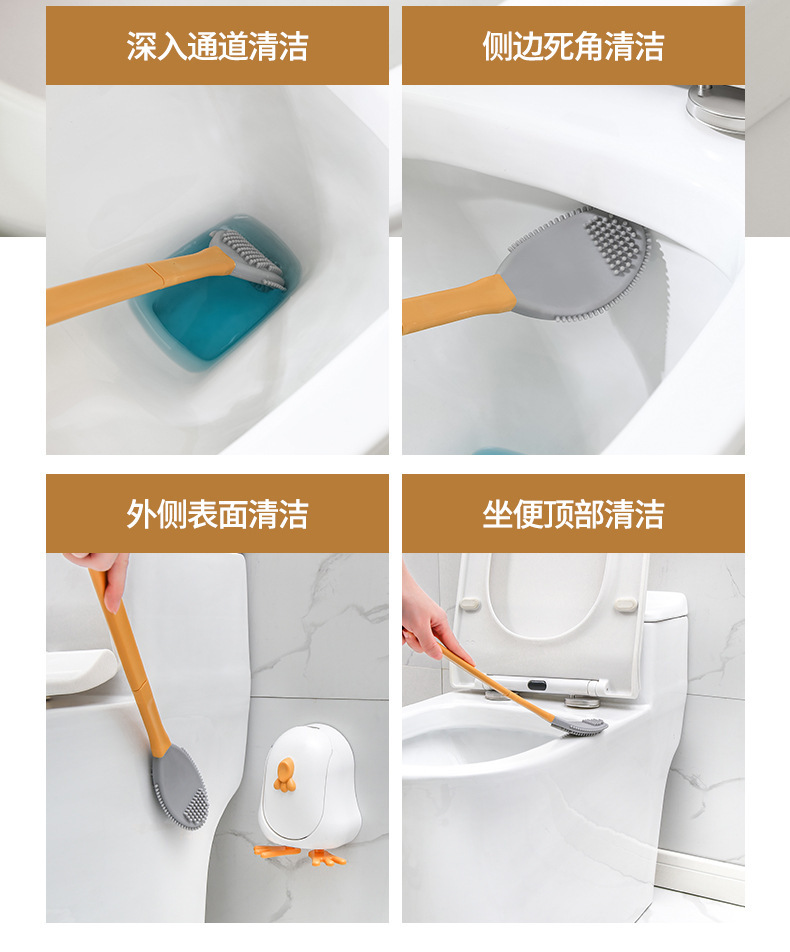 深入通道清洁

侧边死角清洁

外侧表面清洁

坐便顶部清洁