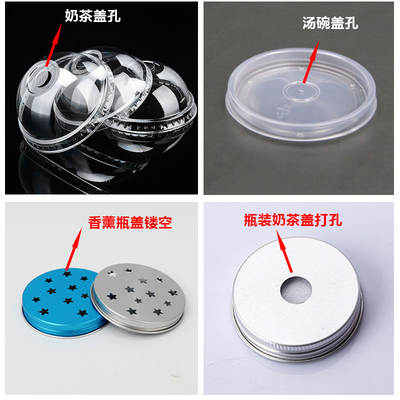 奶茶盖孔

汤碗盖孔

香薰瓶盖镂空

瓶装奶茶盖打孔