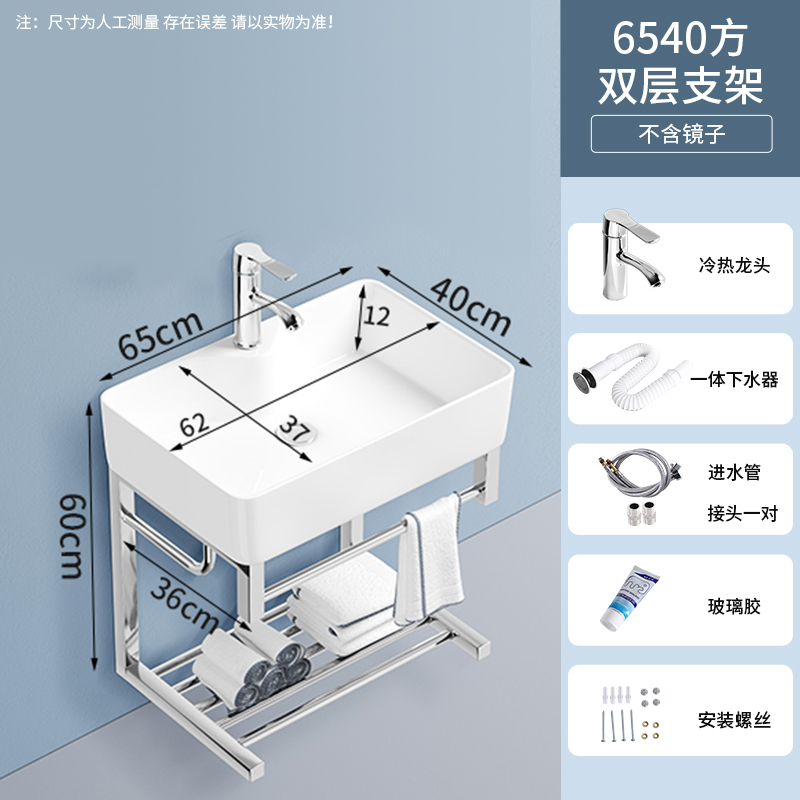 注：尺寸为人工测量 存在误差 请以实物为准！

6540方
双层支架

不含镜子

65cm

40cm

12

62

37

60cm

36cm

冷热龙头

一体下水器

进水管

接头一对

玻璃胶

安装螺丝