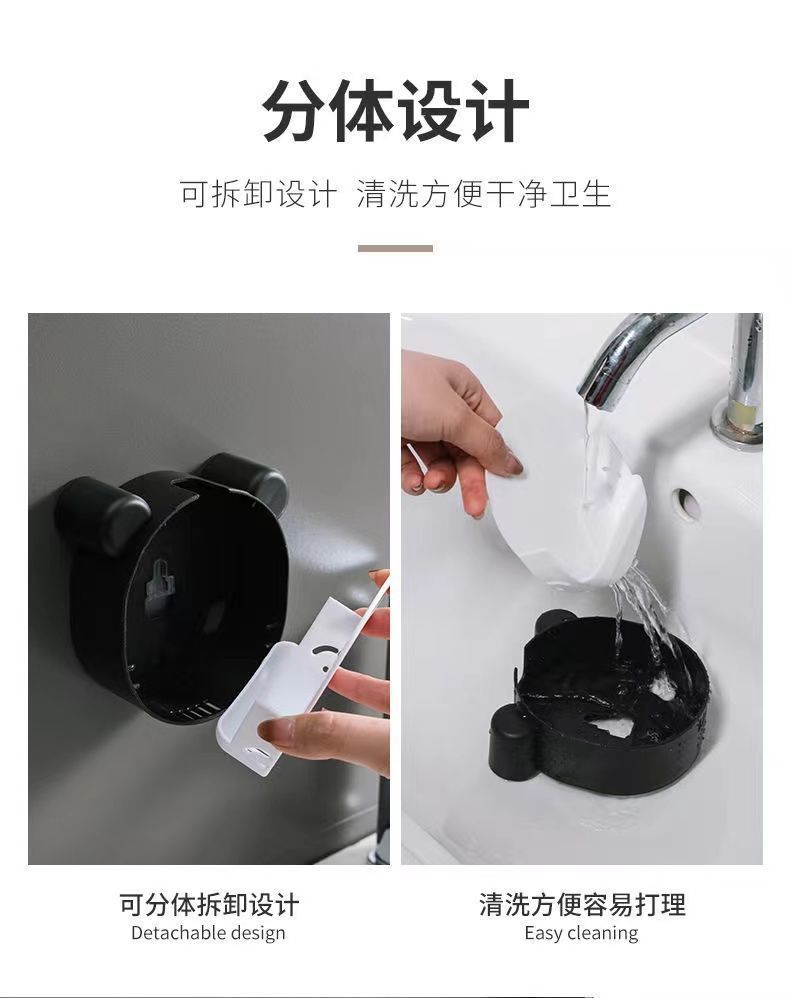 分体设计

可拆卸设计 清洗方便干净卫生

可分体拆卸设计
Detachable design

清洗方便容易打理
Easy cleaning