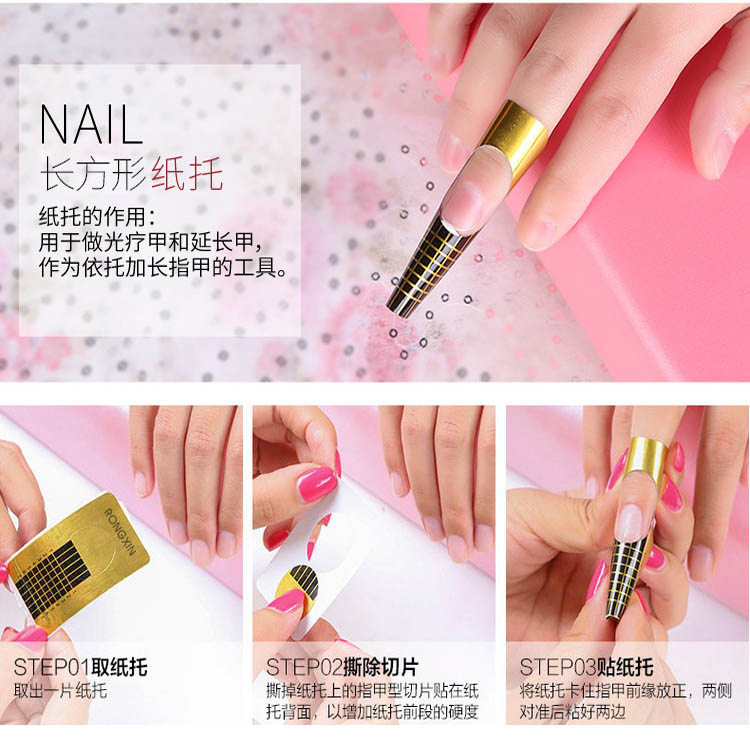 NAIL
长方形纸托

纸托的作用：
用于做光疗甲和延长甲，
作为依托加长指甲的工具。

RONGXIN

STEP01取纸托
取出一片纸托

STEP02撕除切片
撕掉纸托上的指甲型切片贴在纸托背面，以增加纸托前段的硬度

STEP03贴纸托
将纸托卡住指甲前缘放正，两侧对准后粘好两边