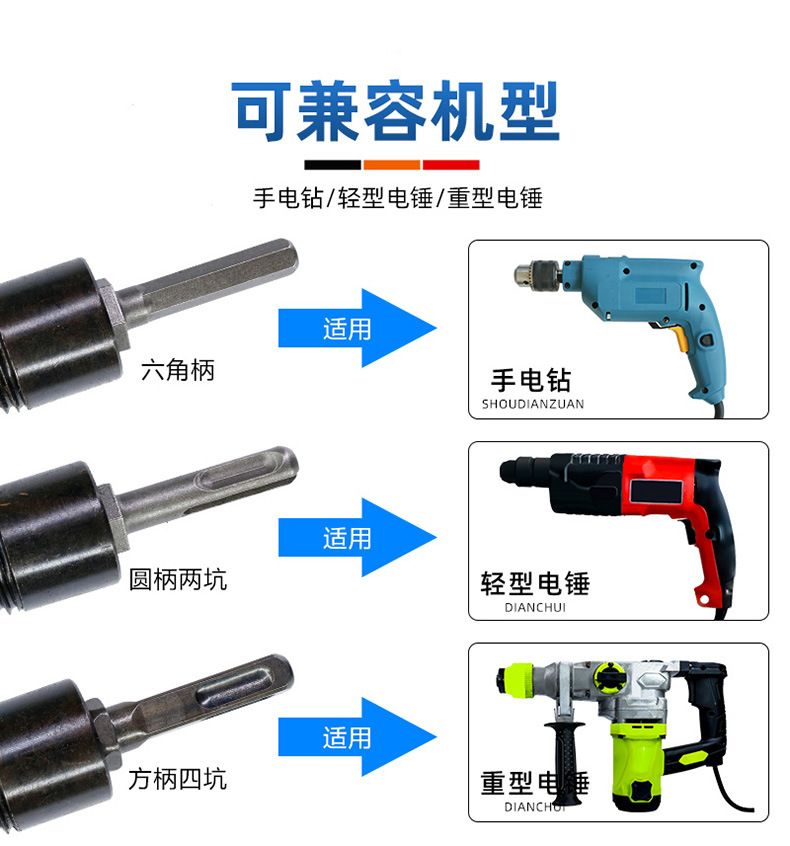 可兼容机型

手电钻/轻型电锤/重型电锤

六角柄

适用

手电钻
SHOUDIANZUAN

圆柄两坑

适用

轻型电锤
DIANCHUI

方柄四坑

适用

重型电锤
DIANCHUI