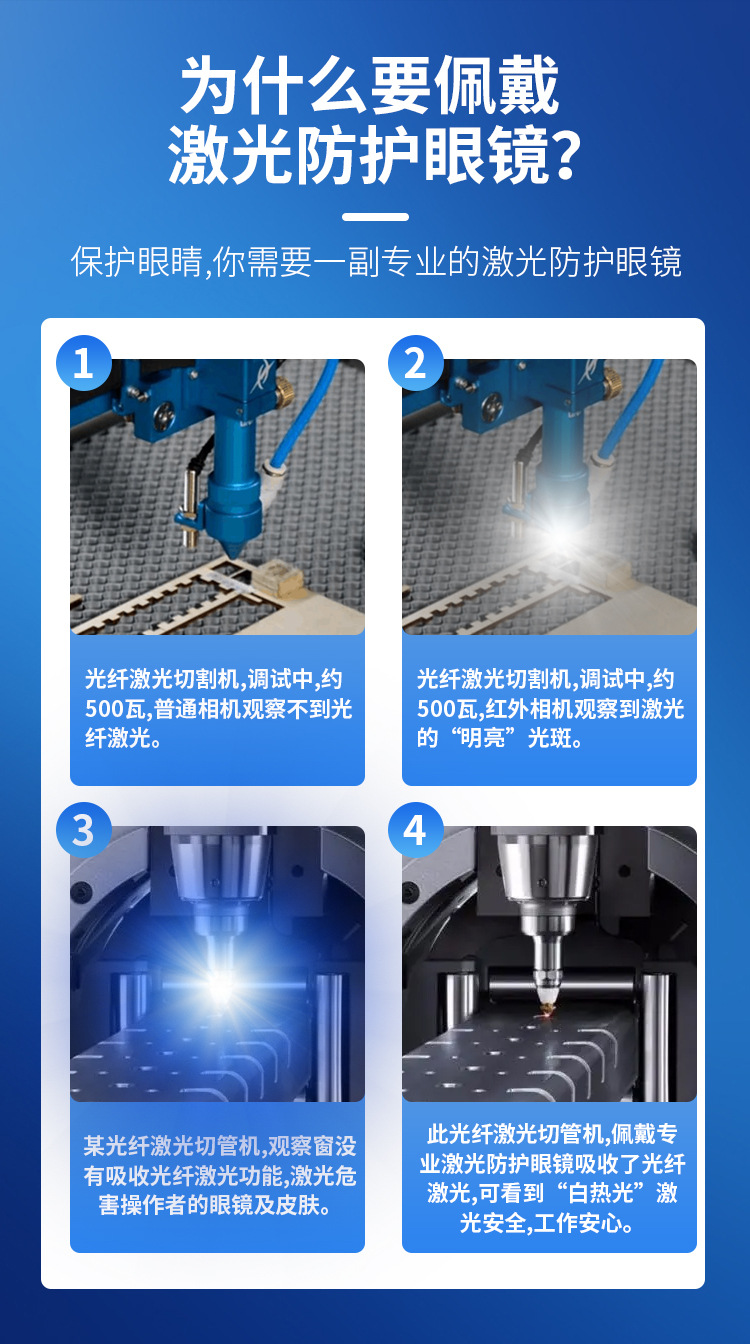 为什么要佩戴
激光防护眼镜?

保护眼睛,你需要一副专业的激光防护眼镜

1

光纤激光切割机,调试中,约500瓦,普通相机观察不到光纤激光。

2

光纤激光切割机,调试中,约500瓦,红外相机观察到激光的“明亮”光斑。

3

某光纤激光切管机,观察窗没有吸收光纤激光功能,激光危害操作者的眼镜及皮肤。

4

此光纤激光切管机,佩戴专业激光防护眼镜吸收了光纤激光,可看到“白热光”激光安全,工作安心。