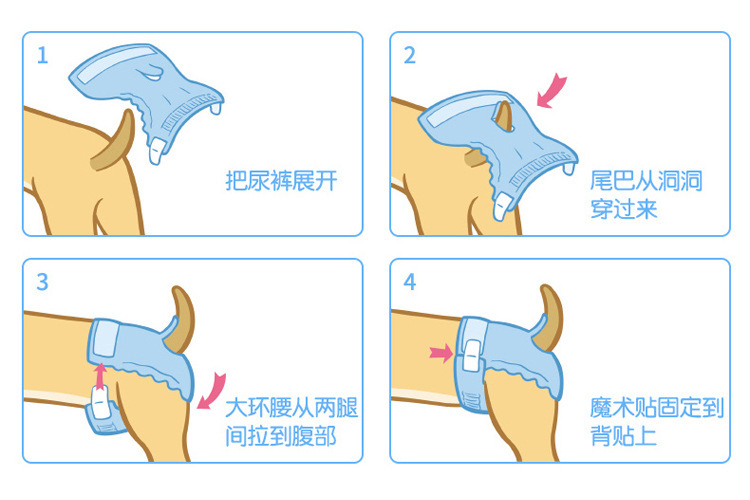 1

把尿裤展开

2

尾巴从洞洞穿过来

3

大环腰从两腿间拉到腹部

4

魔术贴固定到背贴上