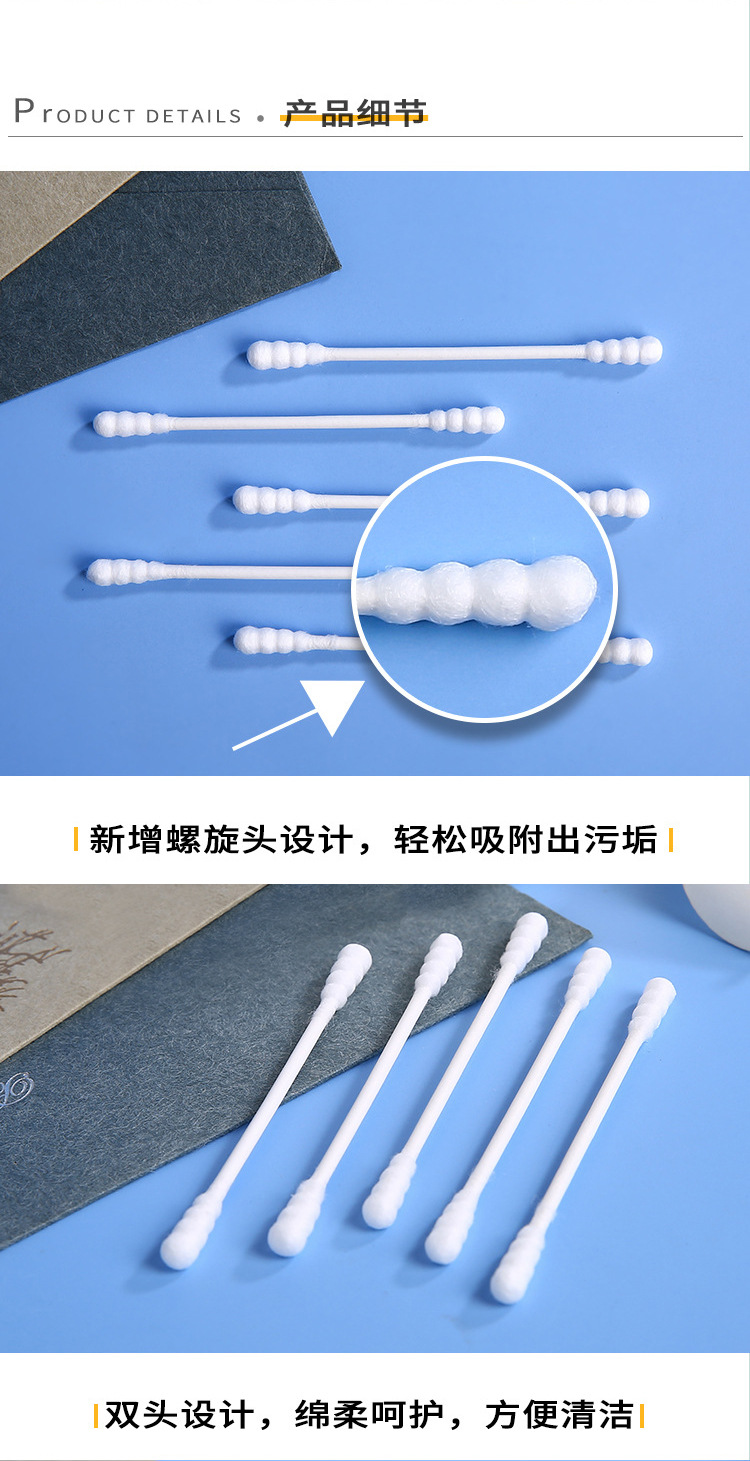 PRODUCT DETAILS • 产品细节

新增螺旋头设计，轻松吸附出污垢

双头设计，绵柔呵护，方便清洁